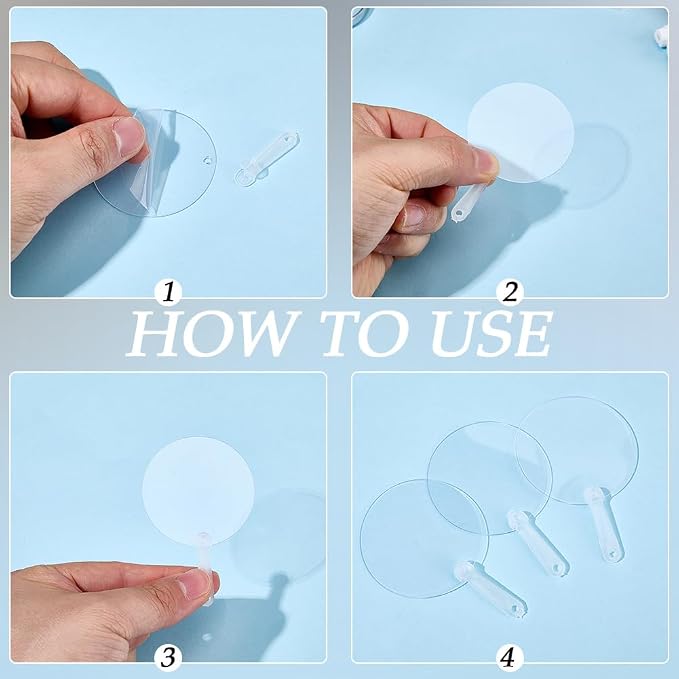 1

2

HOW TO USE

3

4