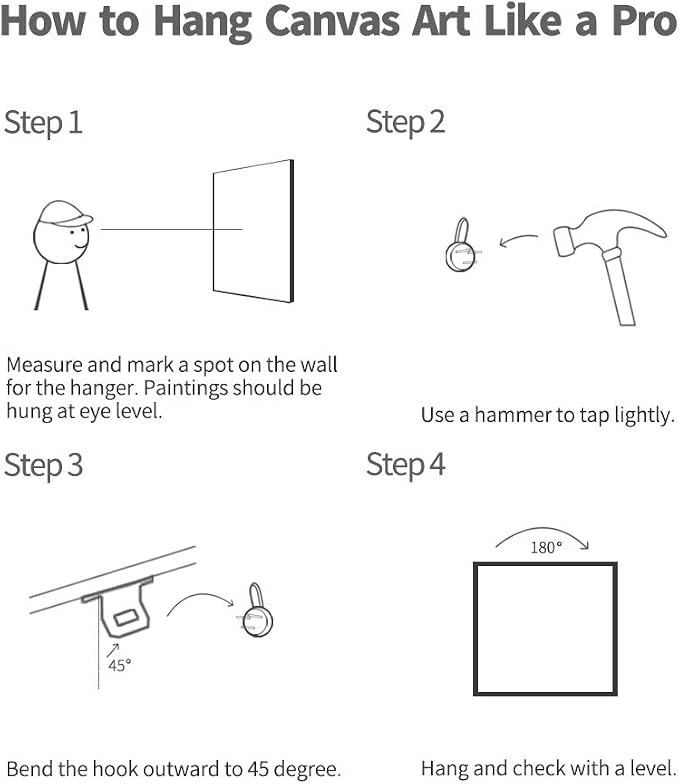 How to Hang Canvas Art Like a Pro

Step 1

Measure and mark a spot on the wall for the hanger. Paintings should be hung at eye level.

Step 2

Use a hammer to tap lightly.

Step 3

45°

Bend the hook outward to 45 degree.

Step 4

180°

Hang and check with a level.