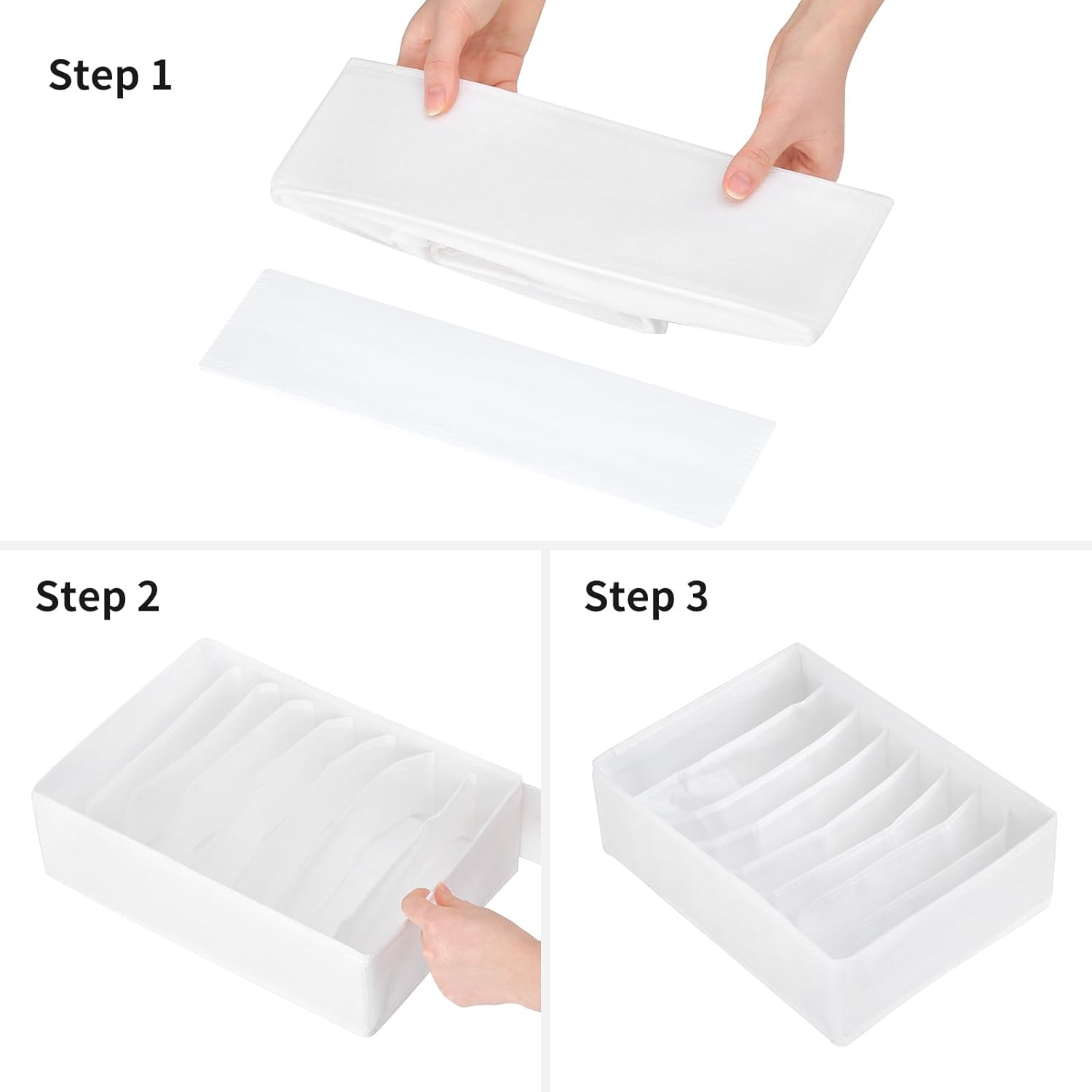 Step 1

Step 2

Step 3