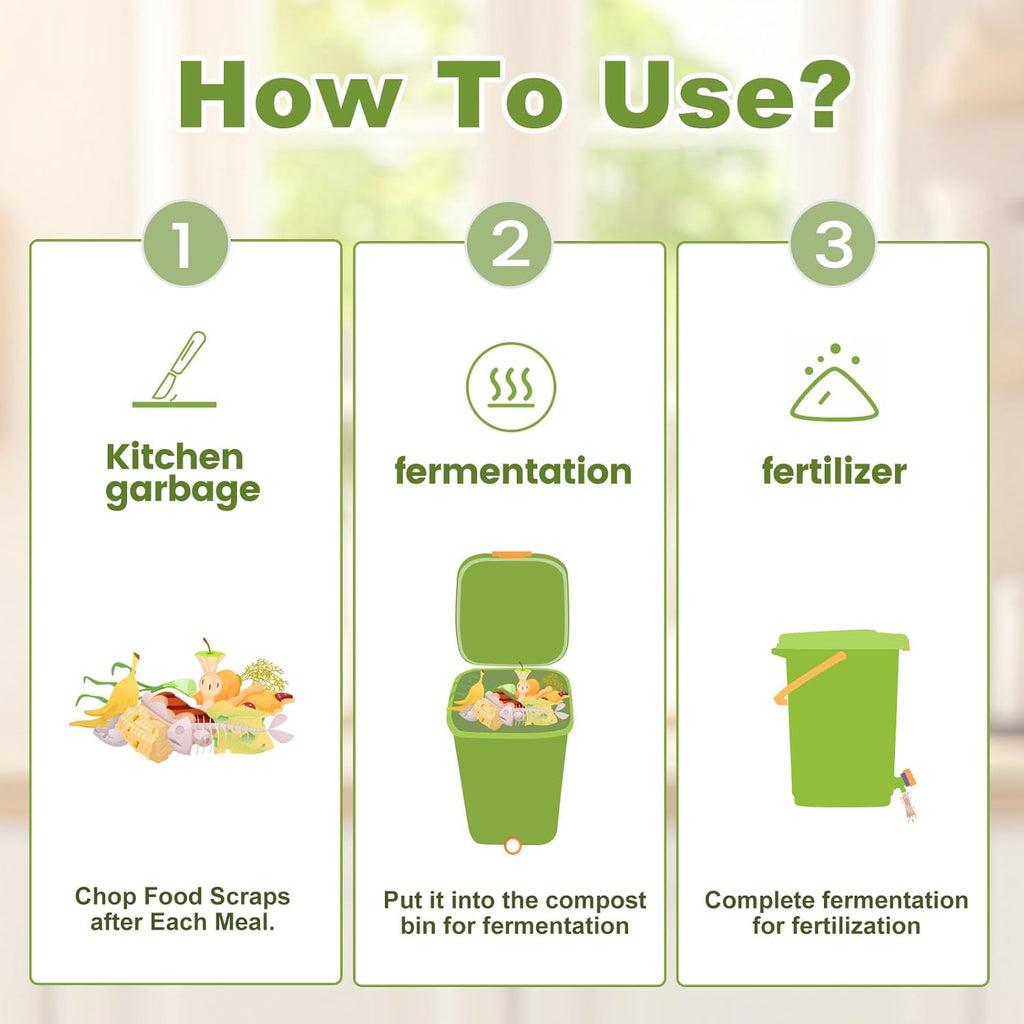 How To Use?

1

Kitchen garbage

Chop Food Scraps after Each Meal.

2

fermentation

Put it into the compost bin for fermentation

3

fertilizer

Complete fermentation for fertilization