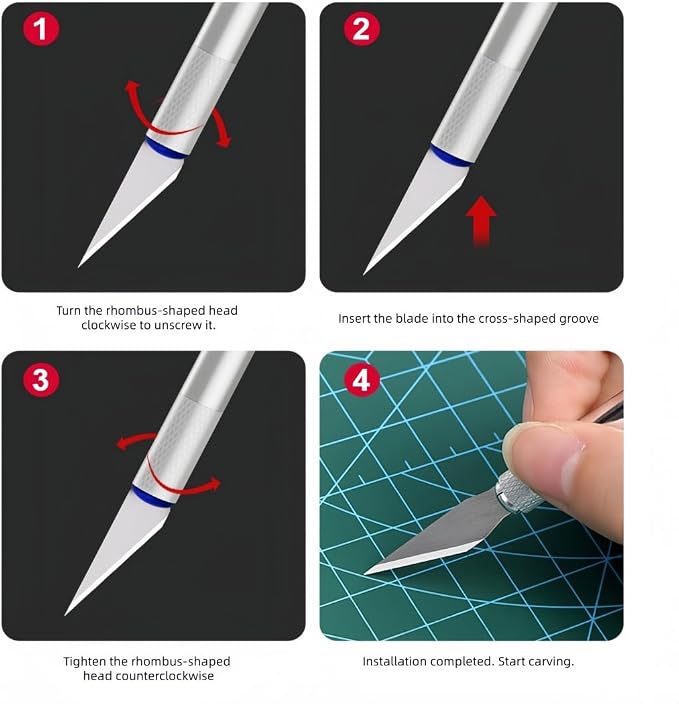 1

Turn the rhombus-shaped head clockwise to unscrew it.

2

Insert the blade into the cross-shaped groove

3

Tighten the rhombus-shaped head counterclockwise

4

Installation completed. Start carving.