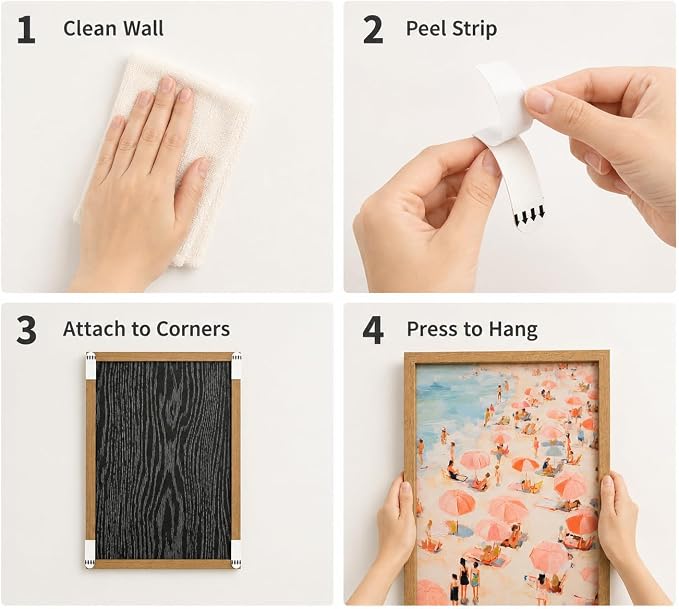 1 Clean Wall

2 Peel Strip

3 Attach to Corners

4 Press to Hang