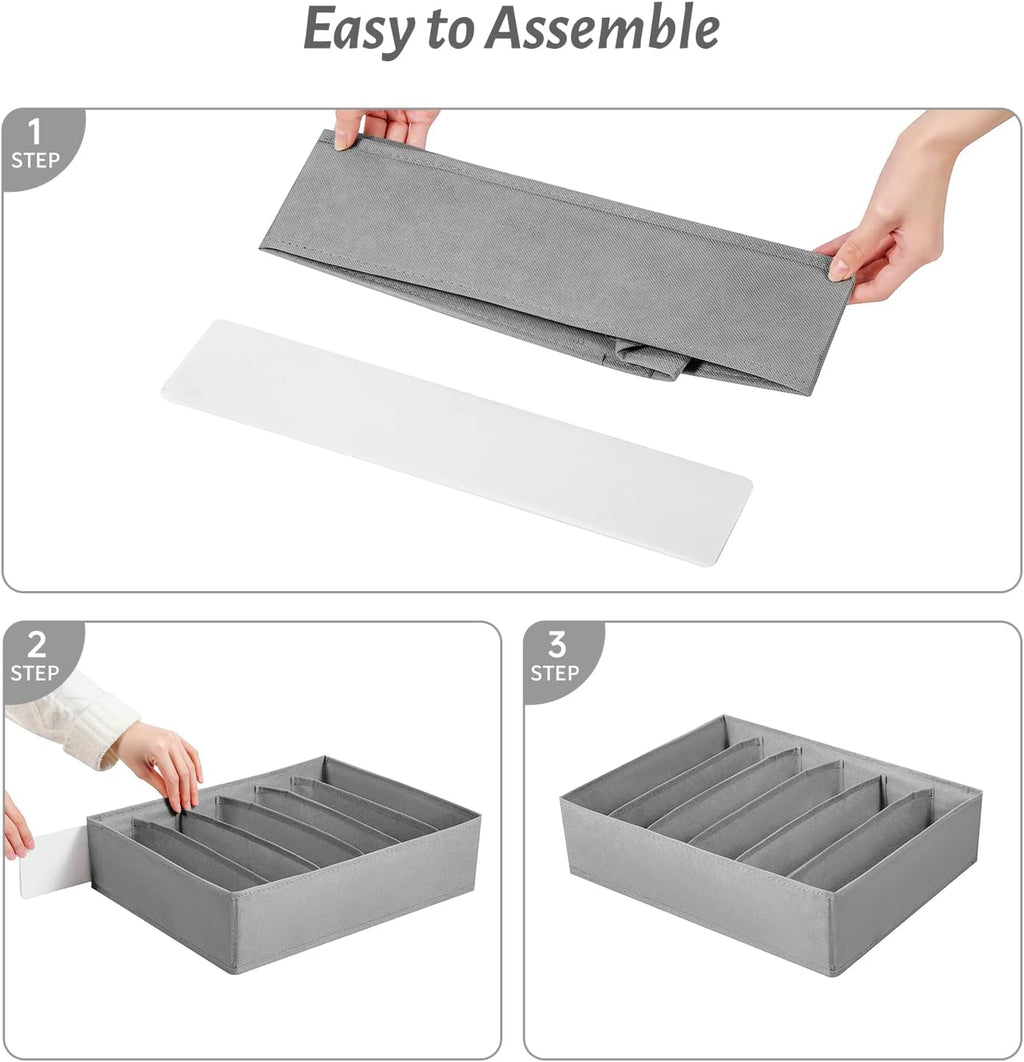 Easy to Assemble

1
STEP

2
STEP

3
STEP