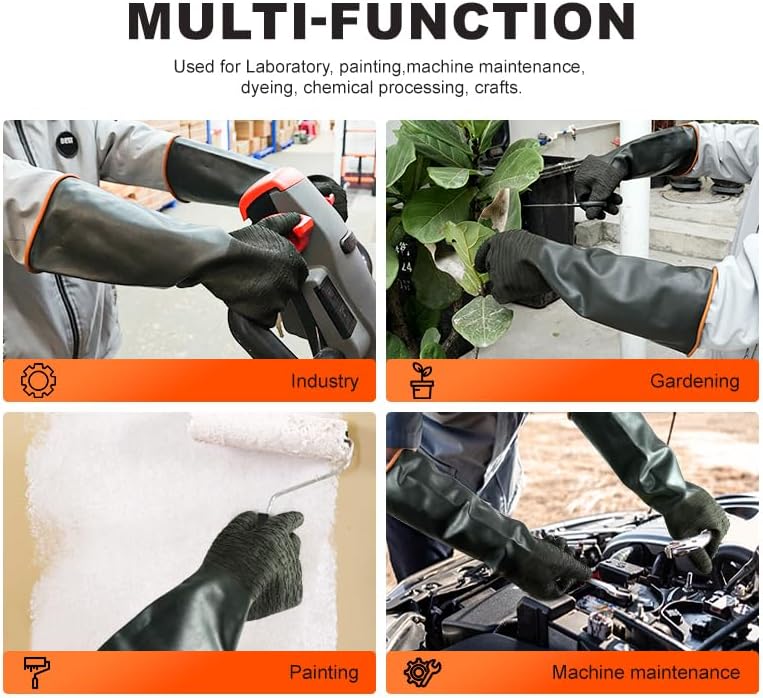 MULTI-FUNCTION

Used for Laboratory, painting,machine maintenance, dyeing, chemical processing, crafts.

Industry

Gardening

Painting

Machine maintenance