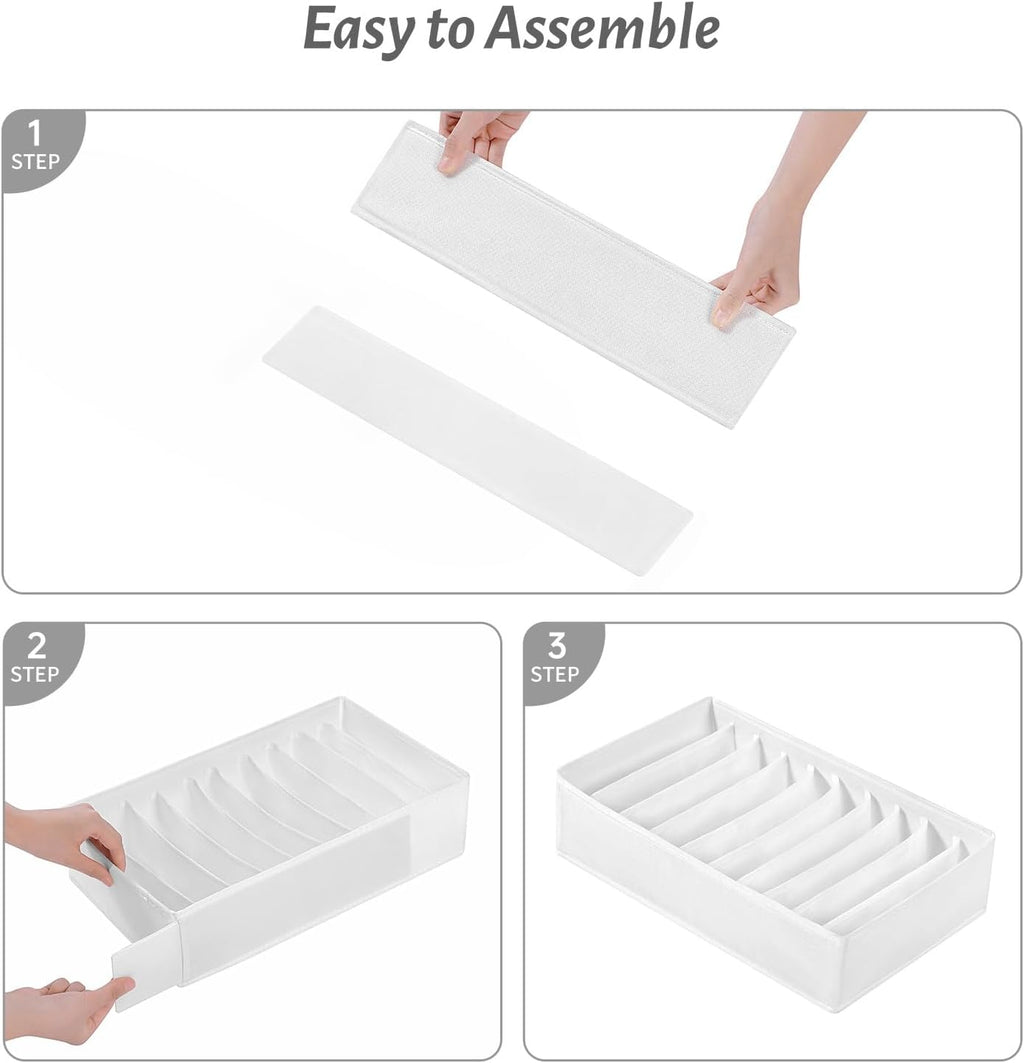 Easy to Assemble

1 STEP

2 STEP

3 STEP