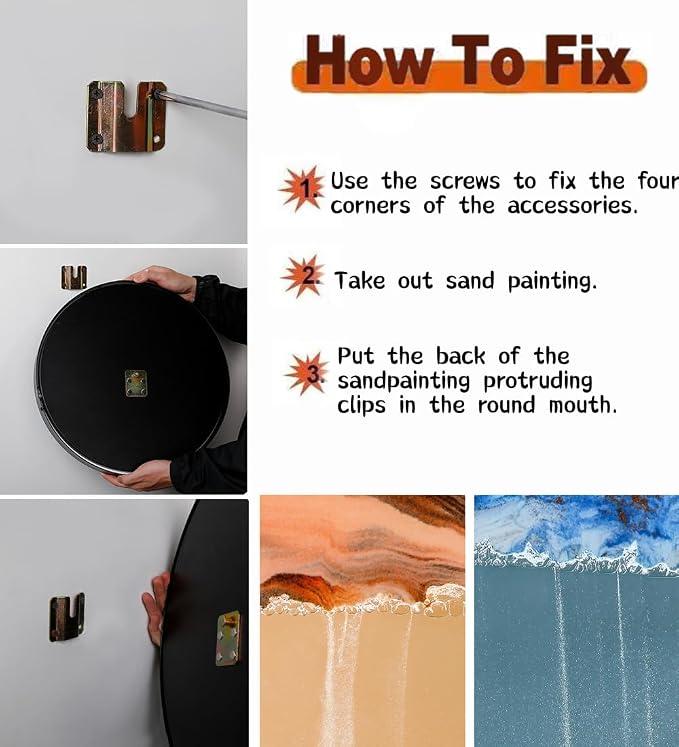 How To Fix

1. Use the screws to fix the four corners of the accessories.

2. Take out sand painting.

3. Put the back of the sandpainting protruding clips in the round mouth.