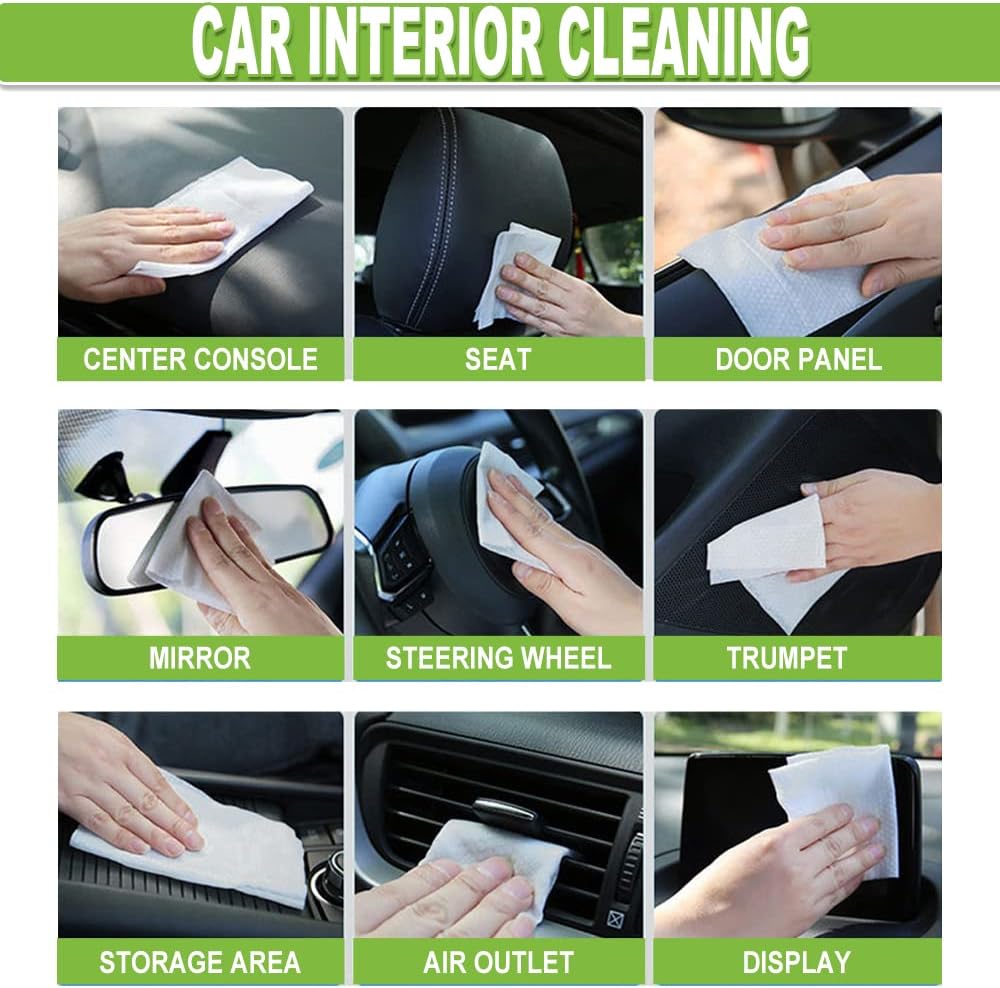 CAR INTERIOR CLEANING

CENTER CONSOLE

SEAT

DOOR PANEL

MIRROR

STEERING WHEEL

TRUMPET

STORAGE AREA

AIR OUTLET

DISPLAY