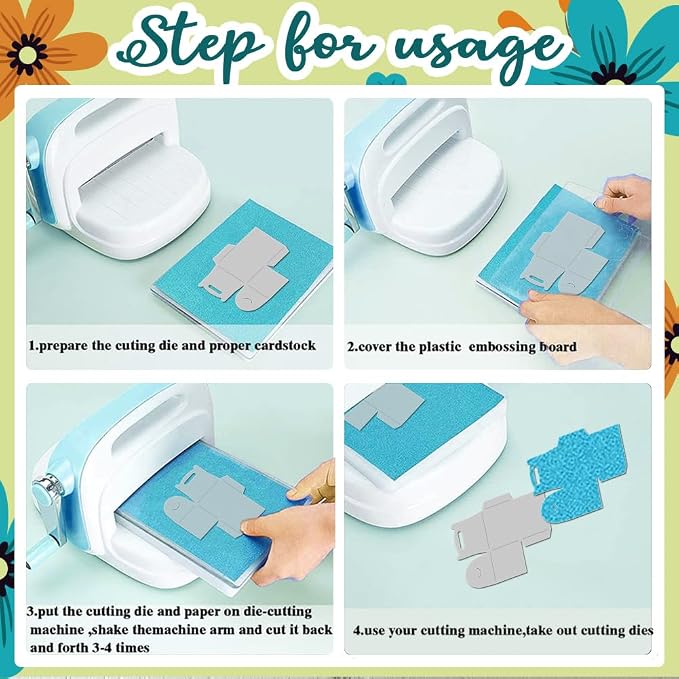 Step for usage

1.prepare the cuting die and proper cardstock

2.cover the plastic  embossing board

3.put the cutting die and paper on die-cutting machine ,shake themachine arm and cut it back and forth 3-4 times

4.use your cutting machine,take out cutting dies