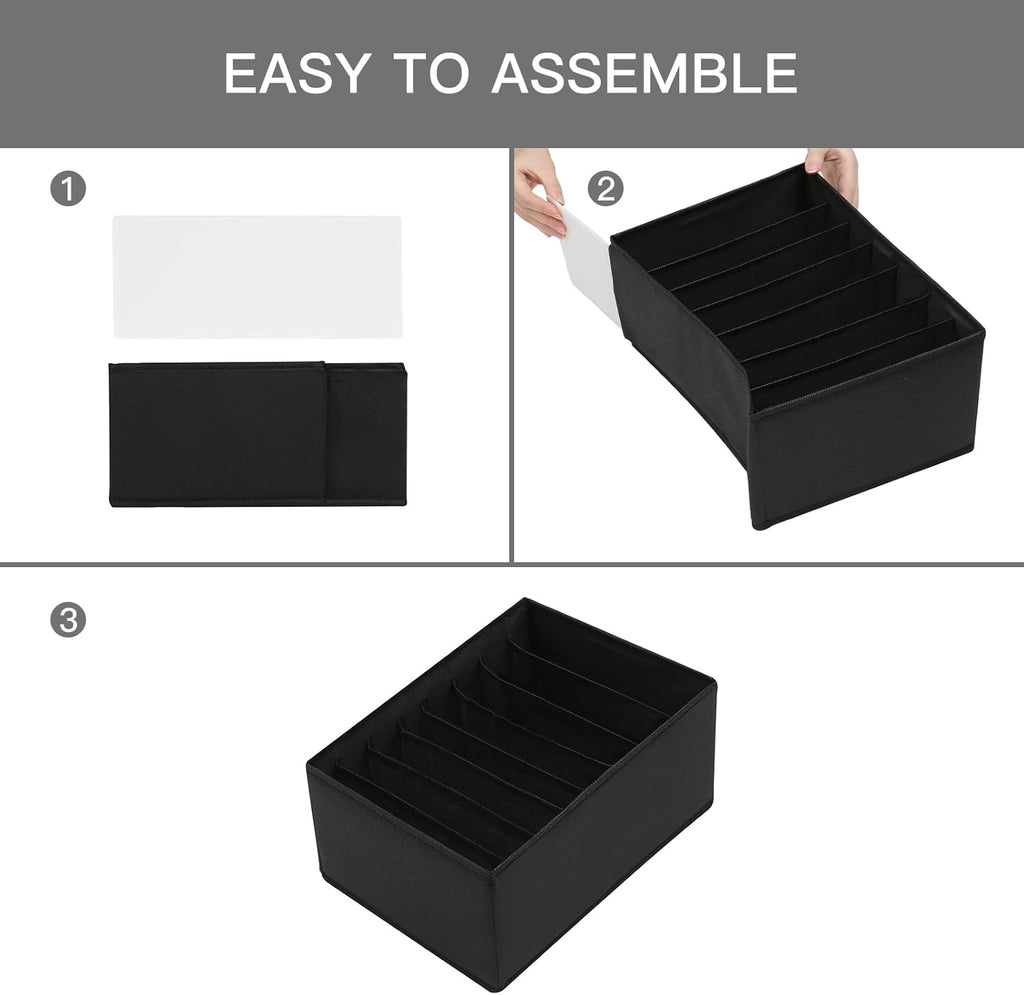 EASY TO ASSEMBLE

1

2

3