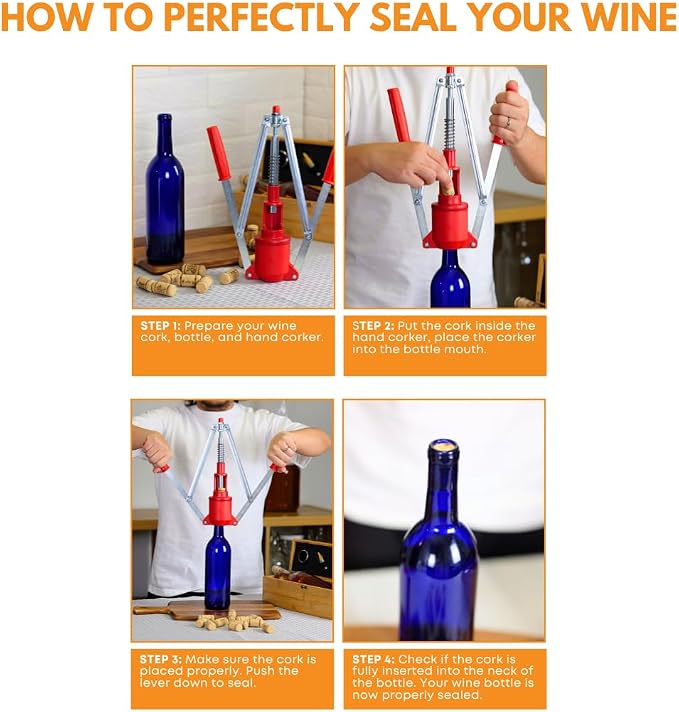 HOW TO PERFECTLY SEAL YOUR WINE

STEP 1: Prepare your wine cork, bottle, and hand corker.

STEP 2: Put the cork inside the hand corker, place the corker into the bottle mouth.

STEP 3: Make sure the cork is placed properly. Push the lever down to seal.

STEP 4: Check if the cork is fully inserted into the neck of the bottle. Your wine bottle is now properly sealed.