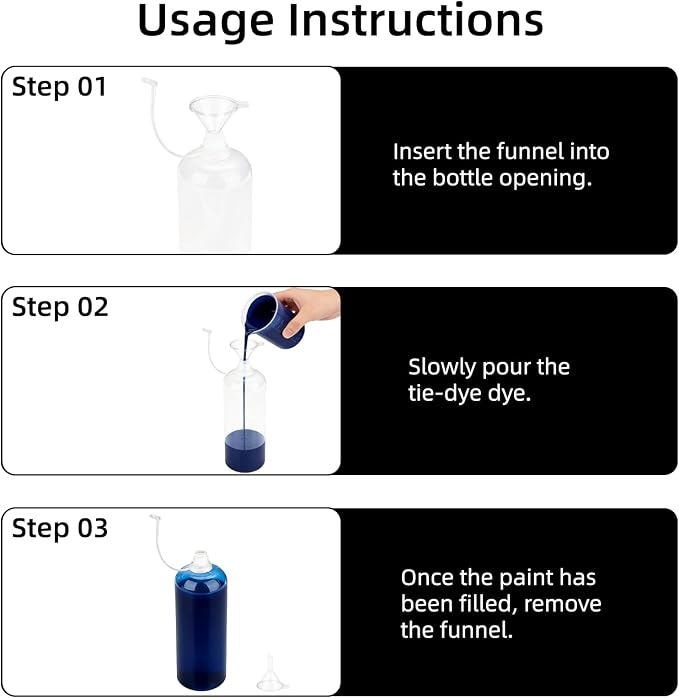 Usage Instructions

Step 01

Insert the funnel into the bottle opening.

Step 02

Slowly pour the tie-dye dye.

Step 03

Once the paint has been filled, remove the funnel.