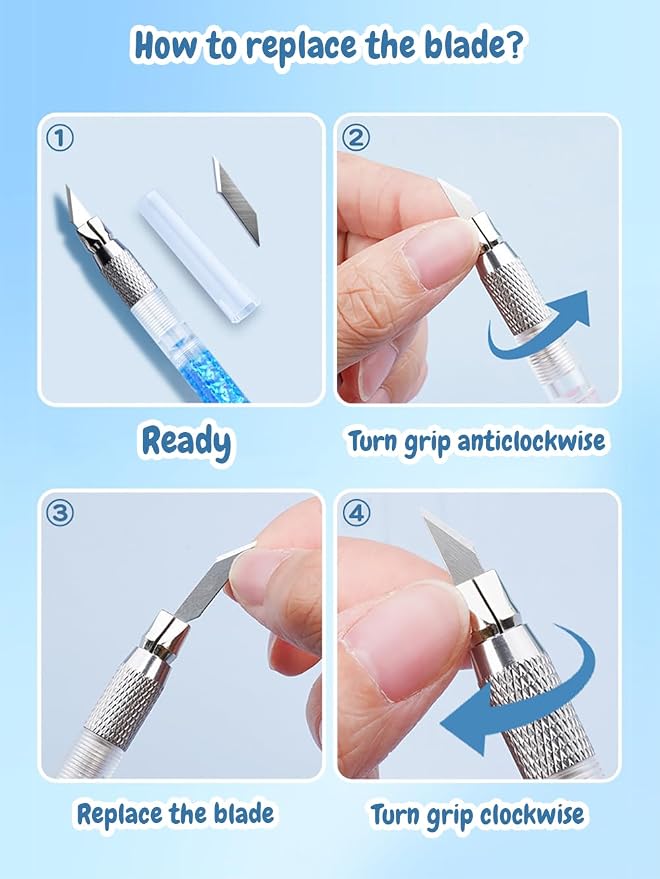 How to replace the blade?

①

Ready

②

Turn grip anticlockwise

③

Replace the blade

④

Turn grip clockwise