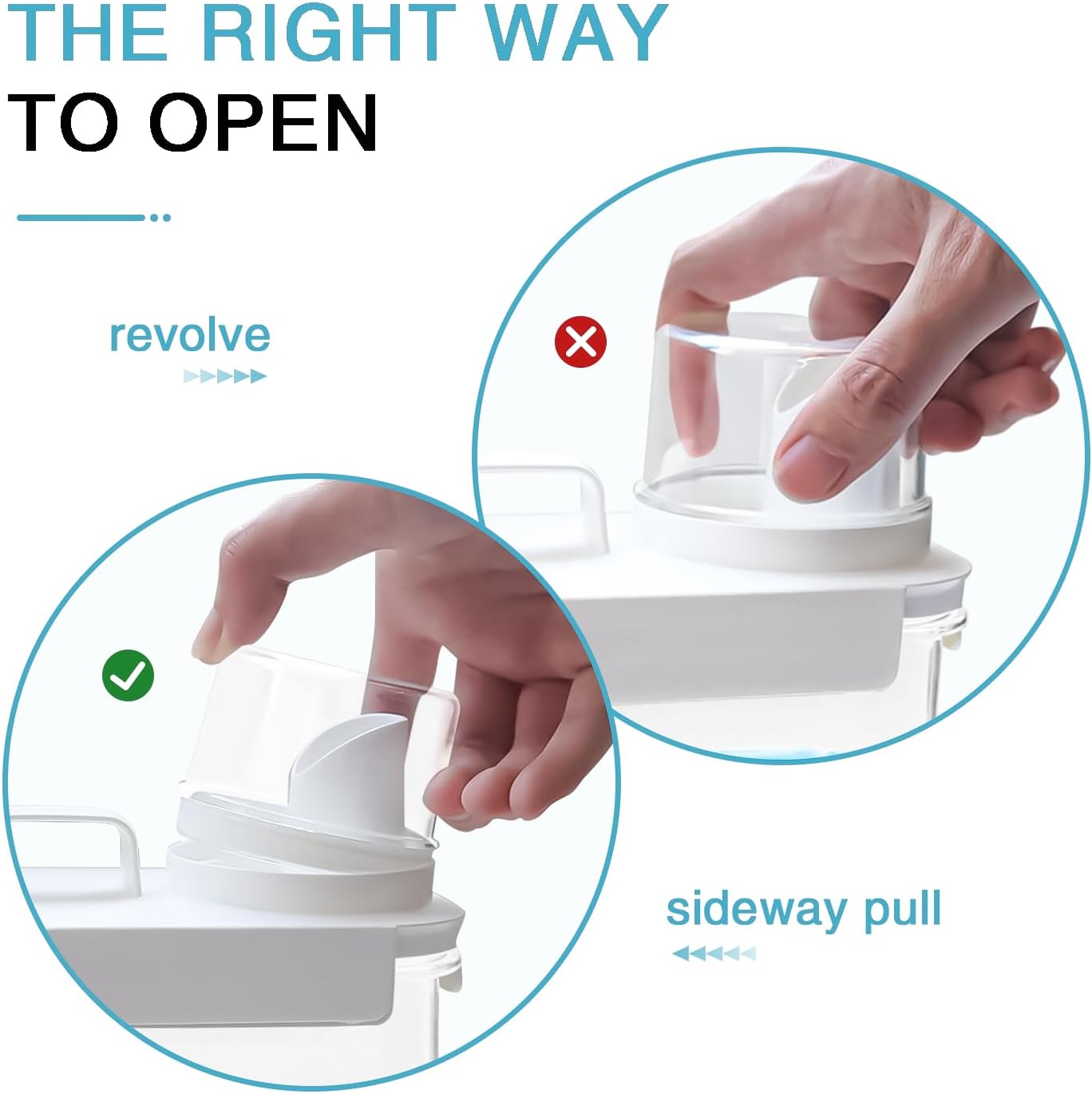 THE RIGHT WAY
TO OPEN

revolve

sideway pull