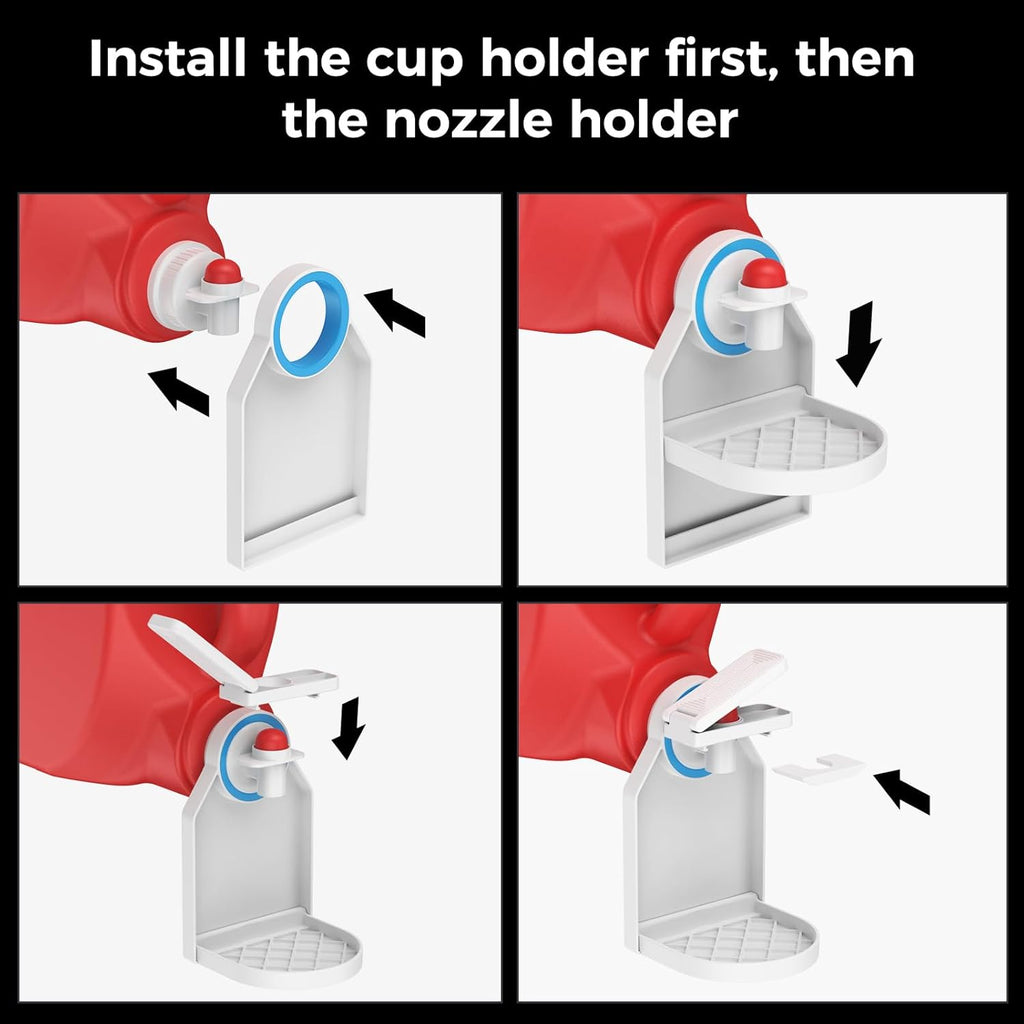 Install the cup holder first, then the nozzle holder