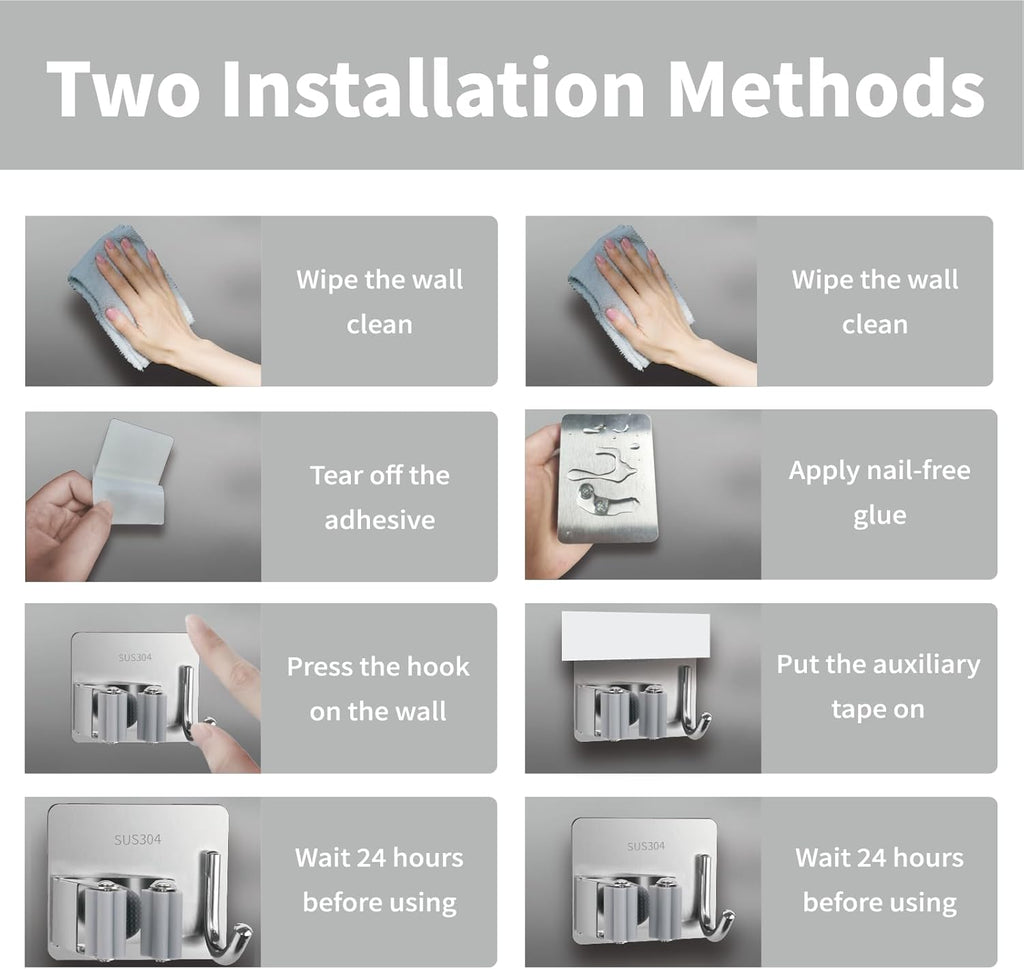 Two Installation Methods

Wipe the wall clean

Tear off the adhesive

SUS304

Press the hook on the wall

SUS304

Wait 24 hours before using

Wipe the wall clean

Apply nail-free glue

Put the auxiliary tape on

SUS304

Wait 24 hours before using