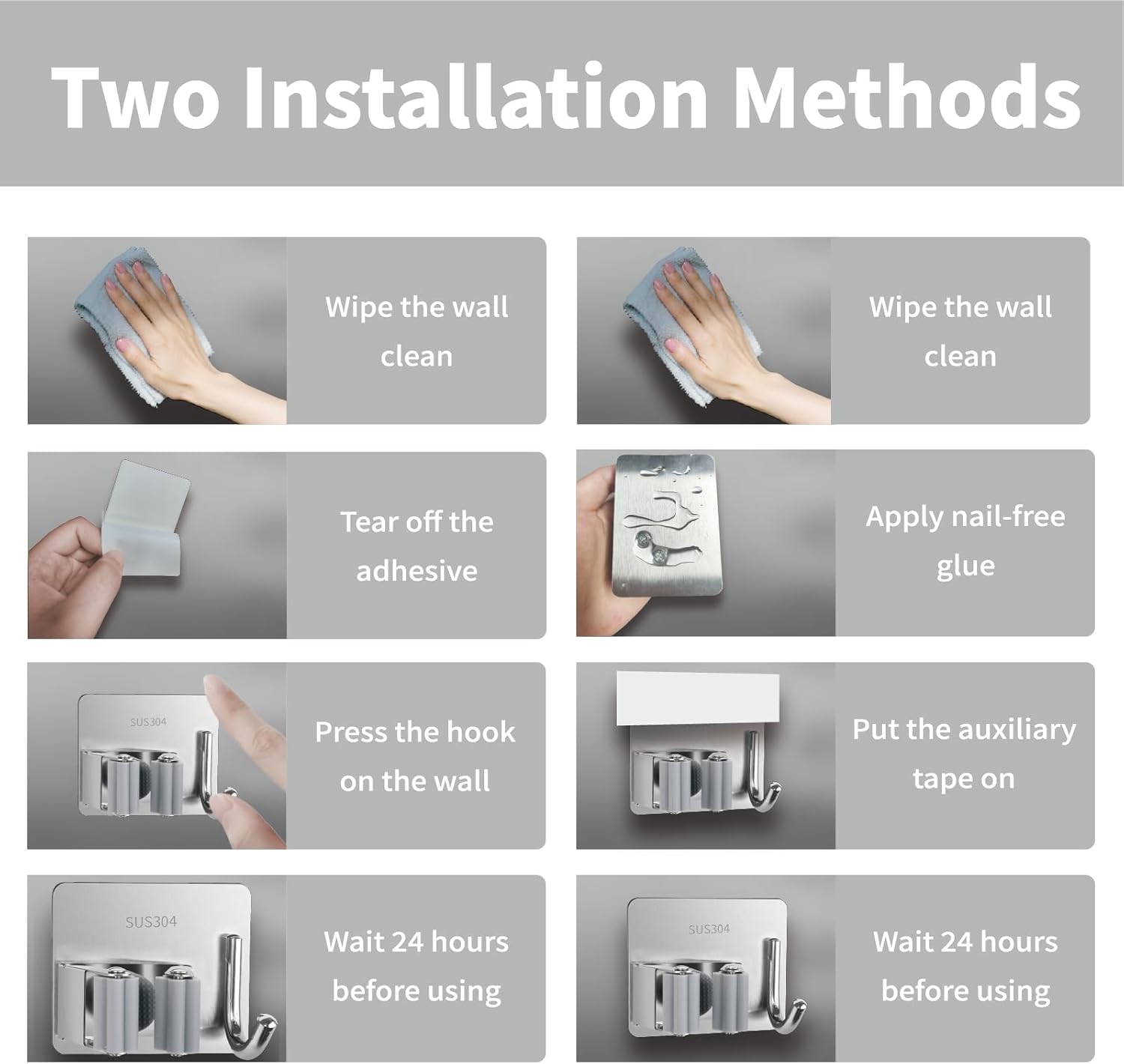 Two Installation Methods

Wipe the wall clean

Tear off the adhesive

SUS304

Press the hook on the wall

SUS304

Wait 24 hours before using

Wipe the wall clean

Apply nail-free glue

Put the auxiliary tape on

SUS304

Wait 24 hours before using