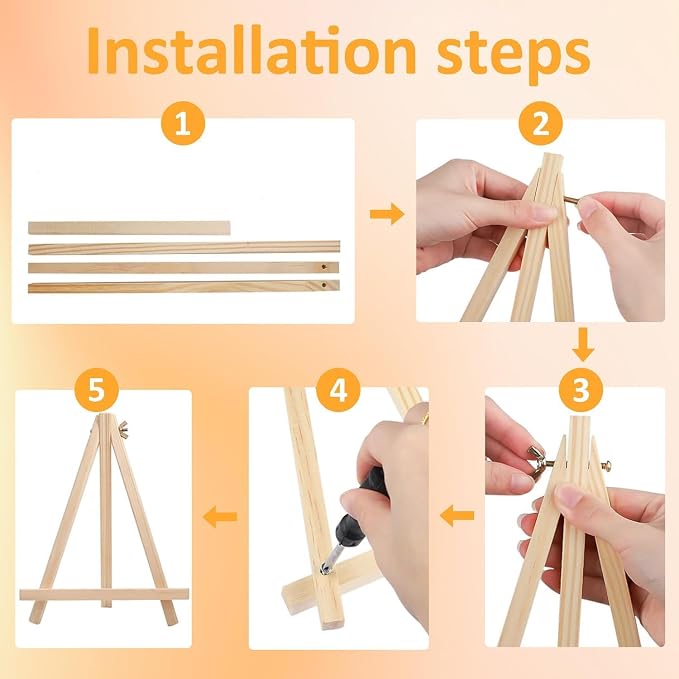 Installation steps

1

2

3

4

5