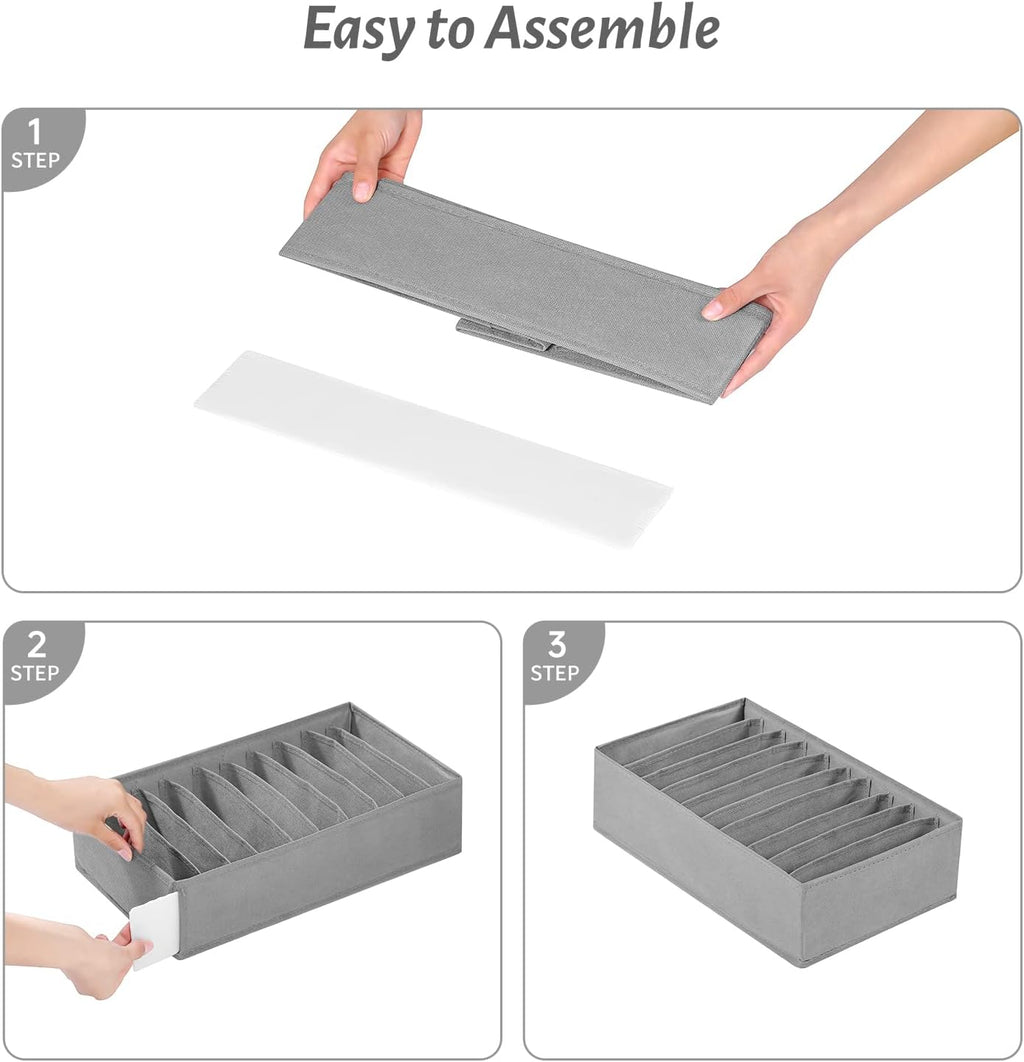 Easy to Assemble

1
STEP

2
STEP

3
STEP