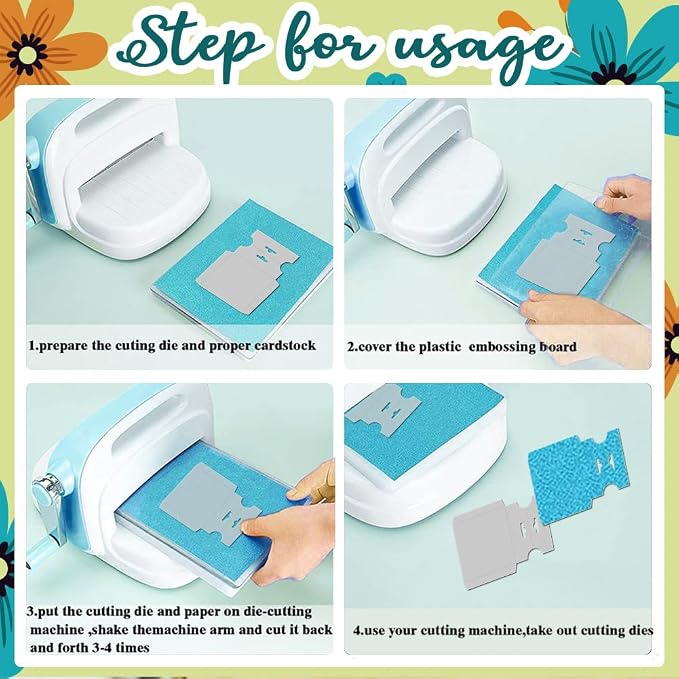 Step for usage

1.prepare the cuting die and proper cardstock

2.cover the plastic embossing board

3.put the cutting die and paper on die-cutting machine ,shake themachine arm and cut it back and forth 3-4 times

4.use your cutting machine,take out cutting dies