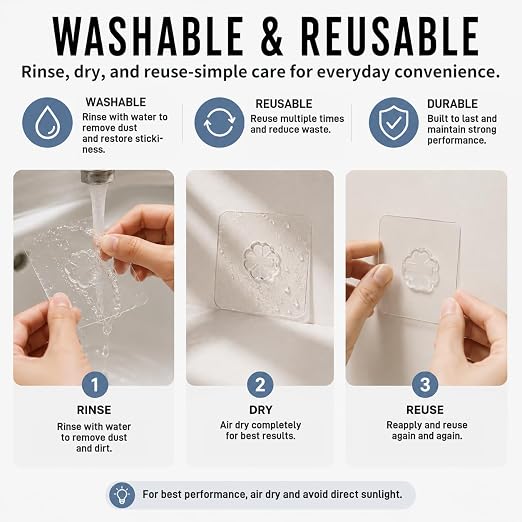 WASHABLE & REUSABLE

Rinse, dry, and reuse-simple care for everyday convenience.

WASHABLE
Rinse with water to remove dust and restore stickiness.

REUSABLE
Reuse multiple times and reduce waste.

DURABLE
Built to last and maintain strong performance.

1
RINSE
Rinse with water to remove dust and dirt.

2
DRY
Air dry completely for best results.

3
REUSE
Reapply and reuse again and again.

For best performance, air dry and avoid direct sunlight.