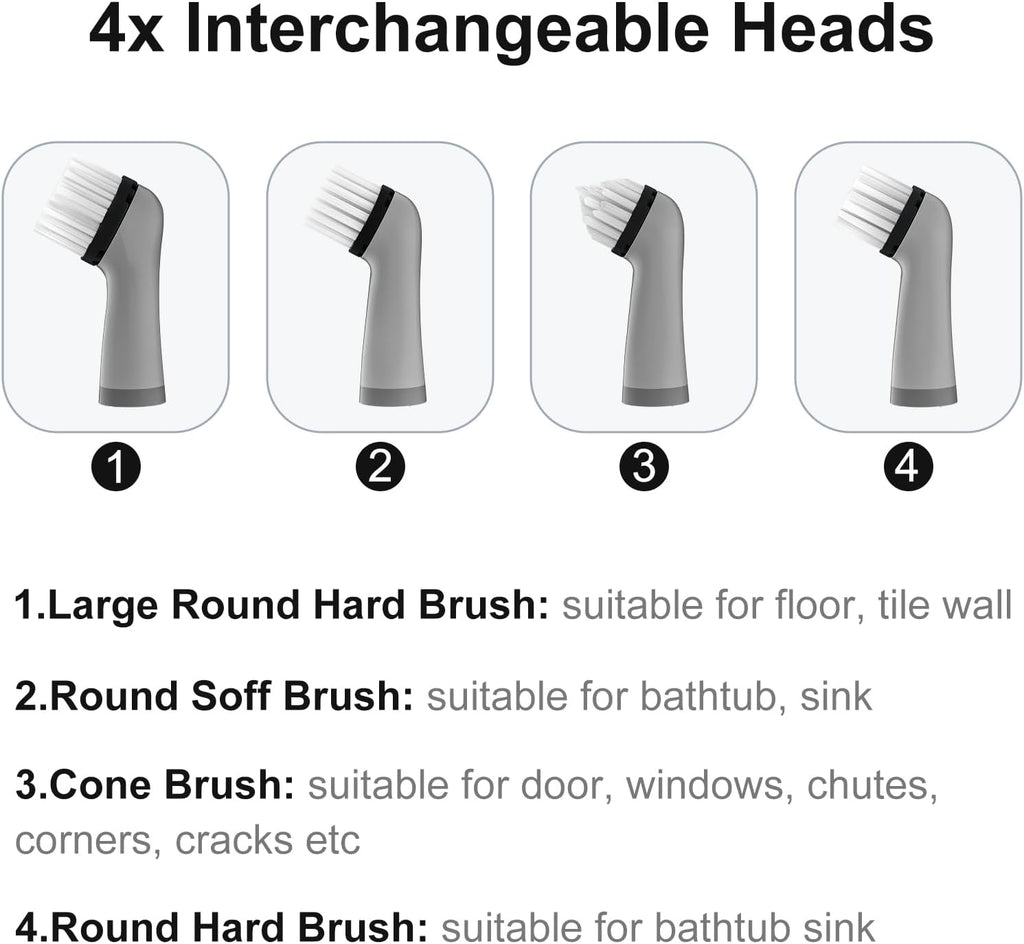 4x Interchangeable Heads

1

2

3

4

1.Large Round Hard Brush: suitable for floor, tile wall

2.Round Soff Brush: suitable for bathtub, sink

3.Cone Brush: suitable for door, windows, chutes, corners, cracks etc

4.Round Hard Brush: suitable for bathtub sink