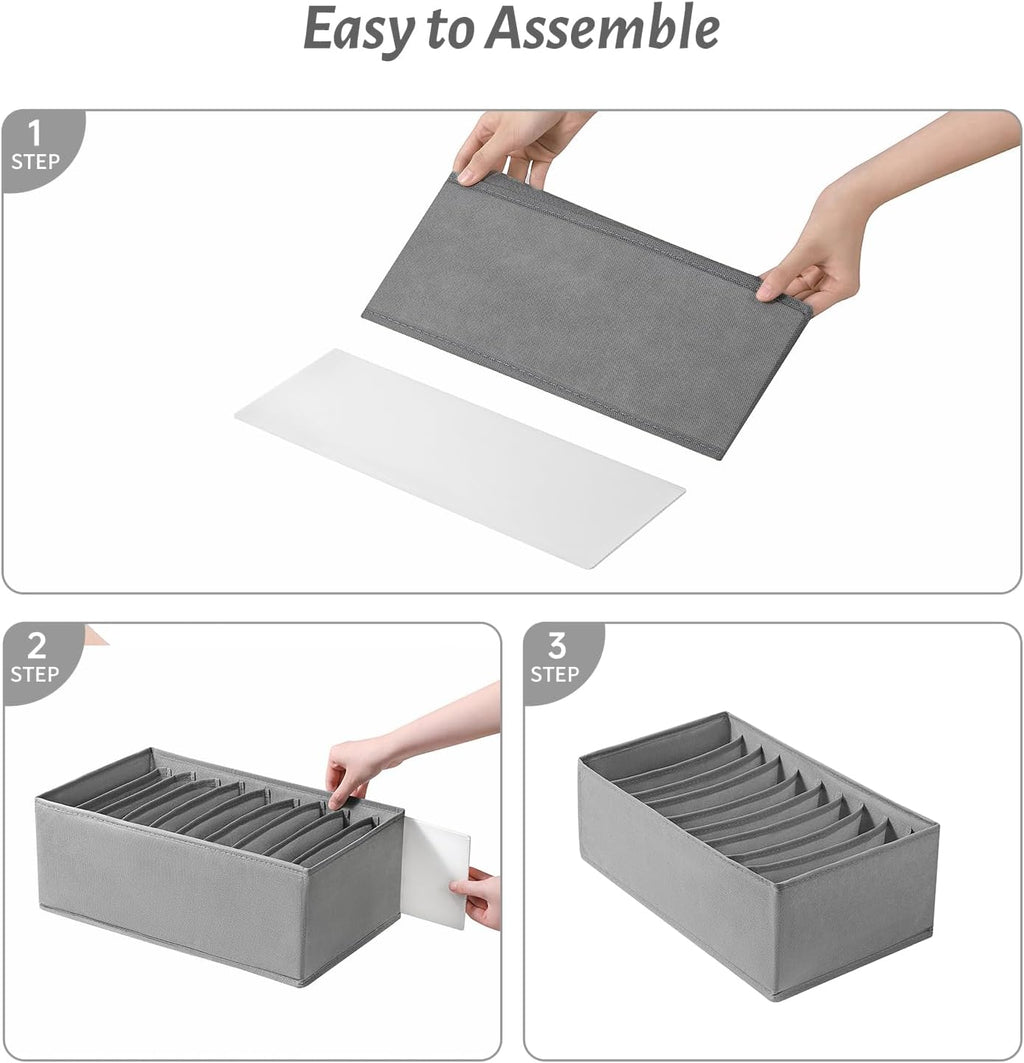 Easy to Assemble

1
STEP

2
STEP

3
STEP