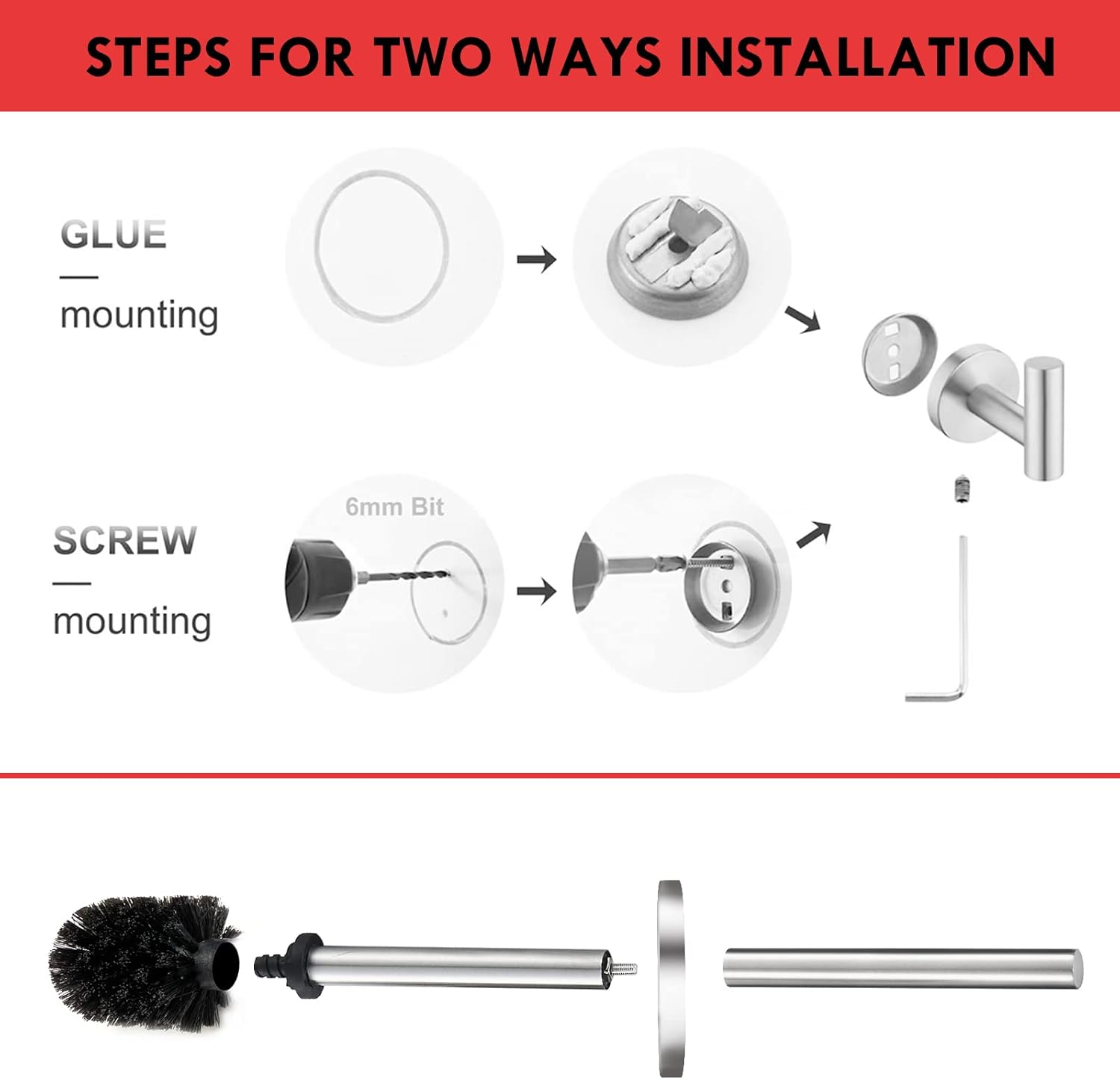 STEPS FOR TWO WAYS INSTALLATION

GLUE
—
mounting

SCREW
—
mounting

6mm Bit