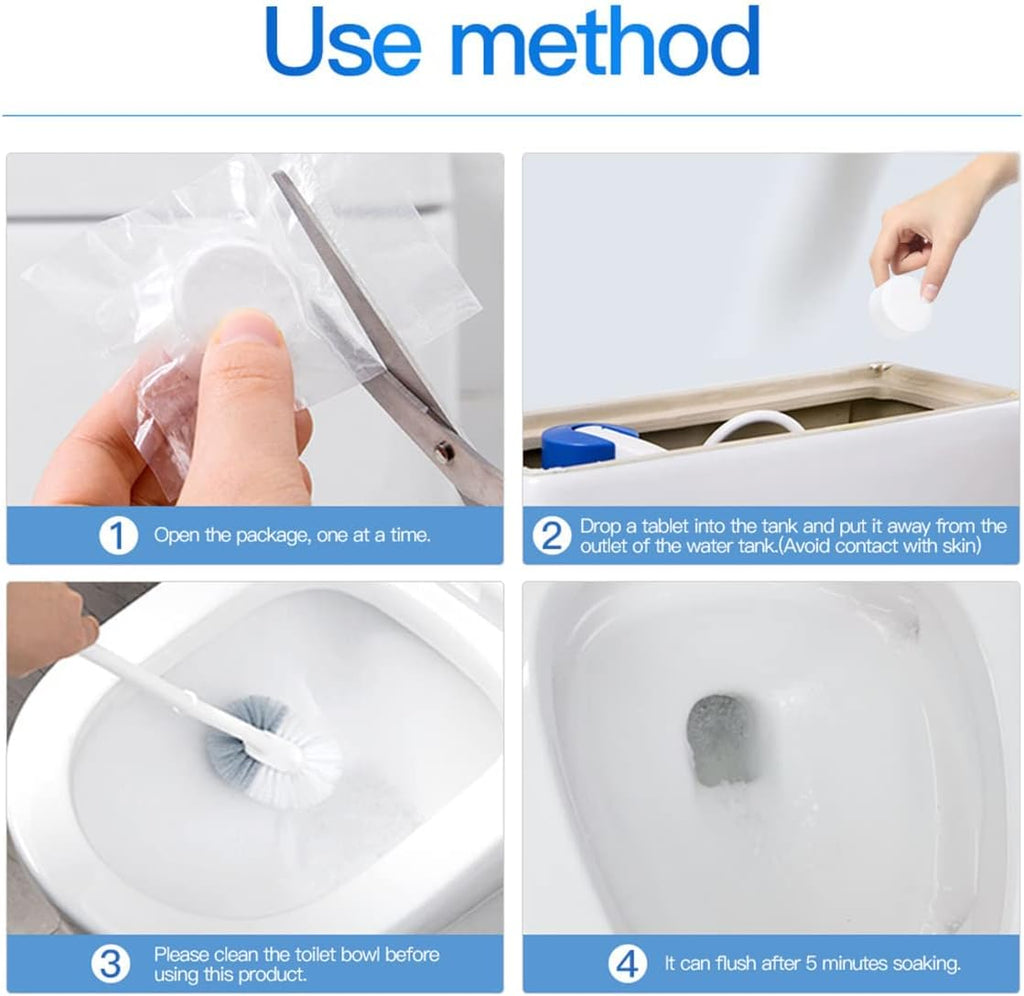 Use method

1 Open the package, one at a time.

2 Drop a tablet into the tank and put it away from the outlet of the water tank.(Avoid contact with skin)

3 Please clean the toilet bowl before using this product.

4 It can flush after 5 minutes soaking.