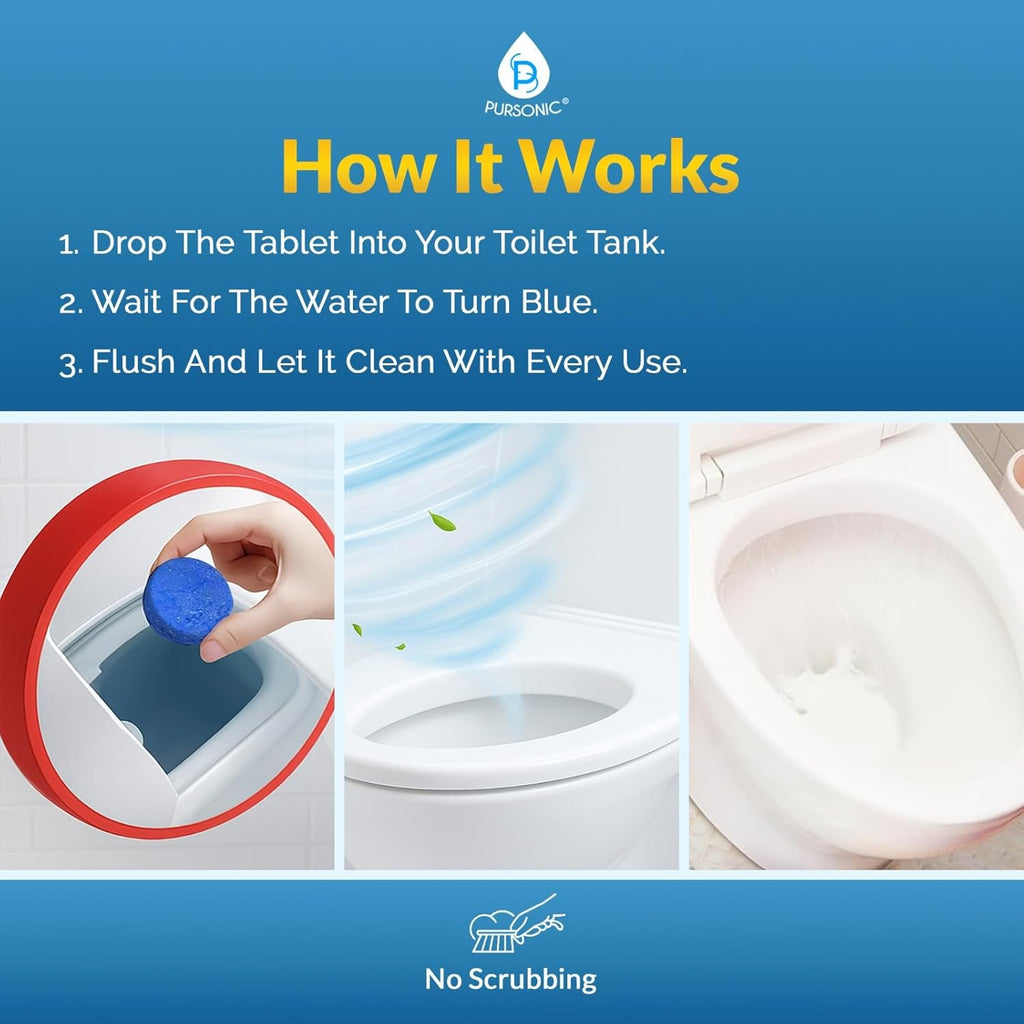 PURSONIC®

How It Works

1. Drop The Tablet Into Your Toilet Tank.

2. Wait For The Water To Turn Blue.

3. Flush And Let It Clean With Every Use.

No Scrubbing