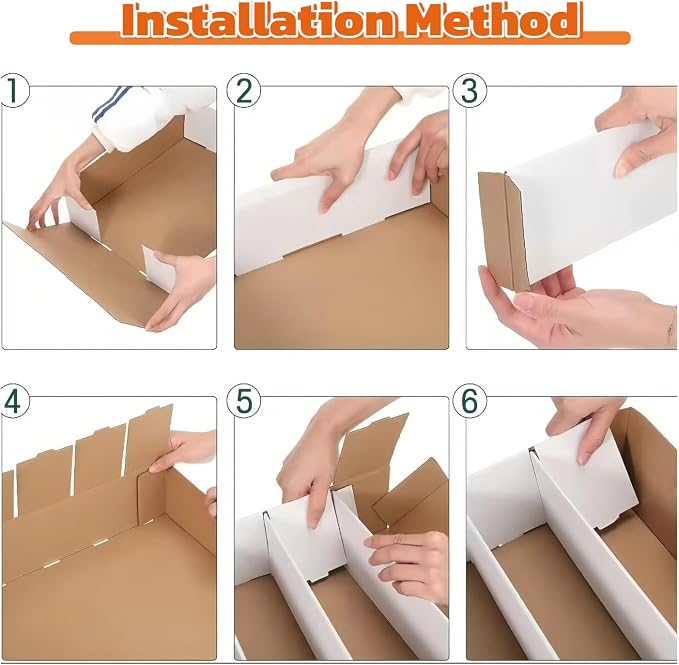 Installation Method

1

2

3

4

5

6