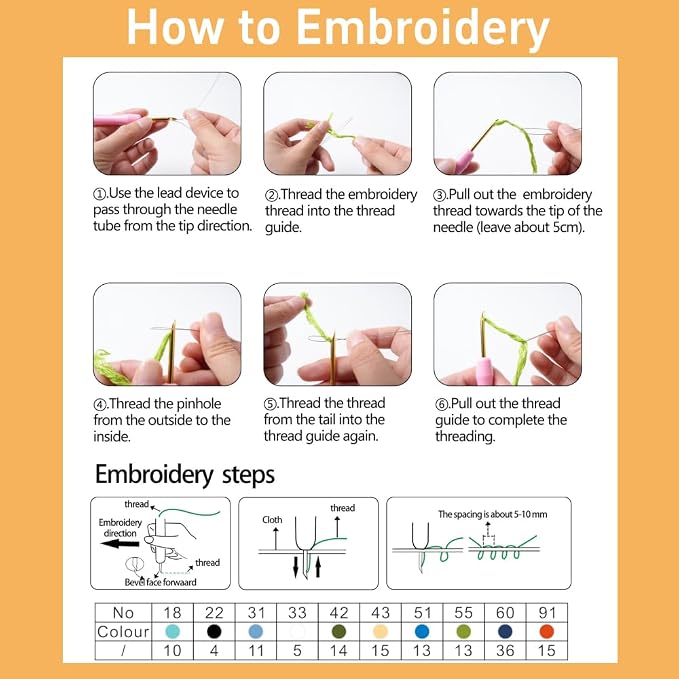 How to Embroidery

①.Use the lead device to pass through the needle tube from the tip direction.

②.Thread the embroidery thread into the thread guide.

③.Pull out the embroidery thread towards the tip of the needle (leave about 5cm).

④.Thread the pinhole from the outside to the inside.

⑤.Thread the thread from the tail into the thread guide again.

⑥.Pull out the thread guide to complete the threading.

Embroidery steps

thread
Embroidery direction
thread
Bevel face forwaard

Cloth
thread

The spacing is about 5-10 mm

| No | 18 | 22 | 31 | 33 | 42 | 43 | 51 | 55 | 60 | 91 |
|---|---|---|---|---|---|---|---|---|---|---|
| Colour | | | | | | | | | | |
| / | 10 | 4 | 11 | 5 | 14 | 15 | 13 | 13 | 36 | 15 |