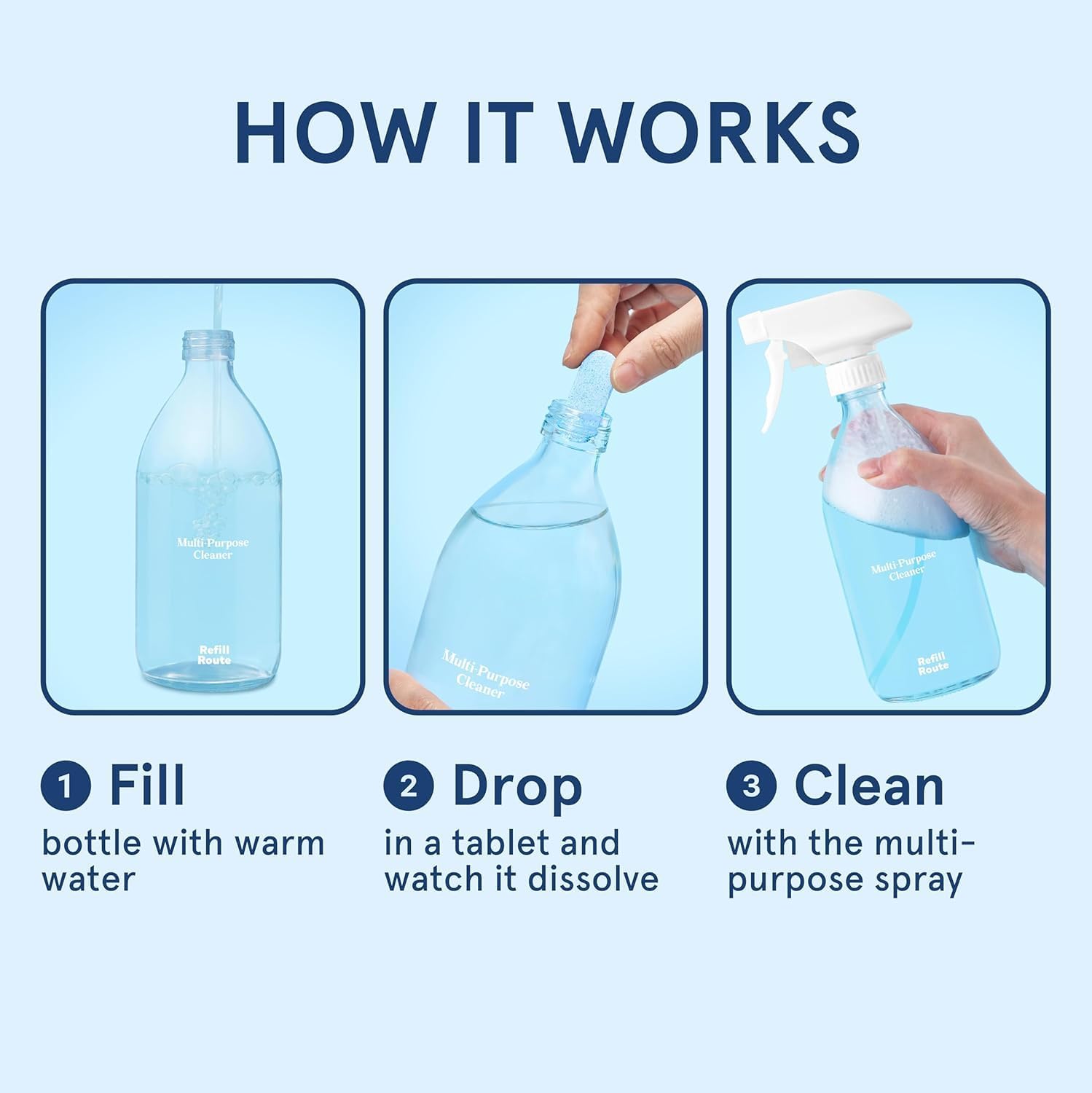 HOW IT WORKS

Multi-Purpose Cleaner

Refill Route

Multi-Purpose Cleaner

Multi-Purpose Cleaner

Refill Route

1 Fill
bottle with warm water

2 Drop
in a tablet and watch it dissolve

3 Clean
with the multi-purpose spray