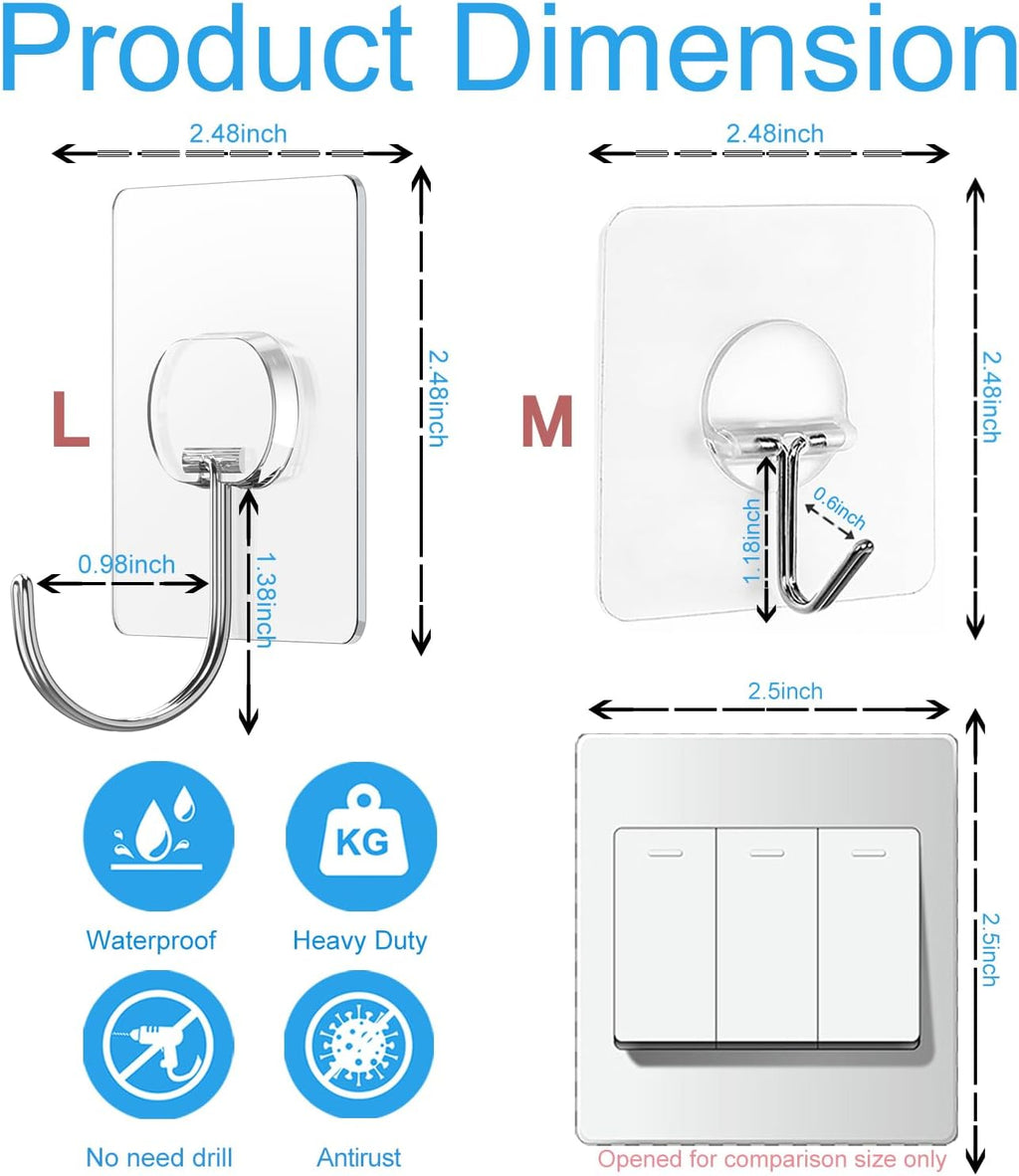 Product Dimension

2.48inch

2.48inch

L

0.98inch

1.38inch

2.48inch

2.48inch

M

1.18inch

0.6inch

2.5inch

2.5inch

KG

Waterproof

Heavy Duty

No need drill

Antirust

Opened for comparison size only