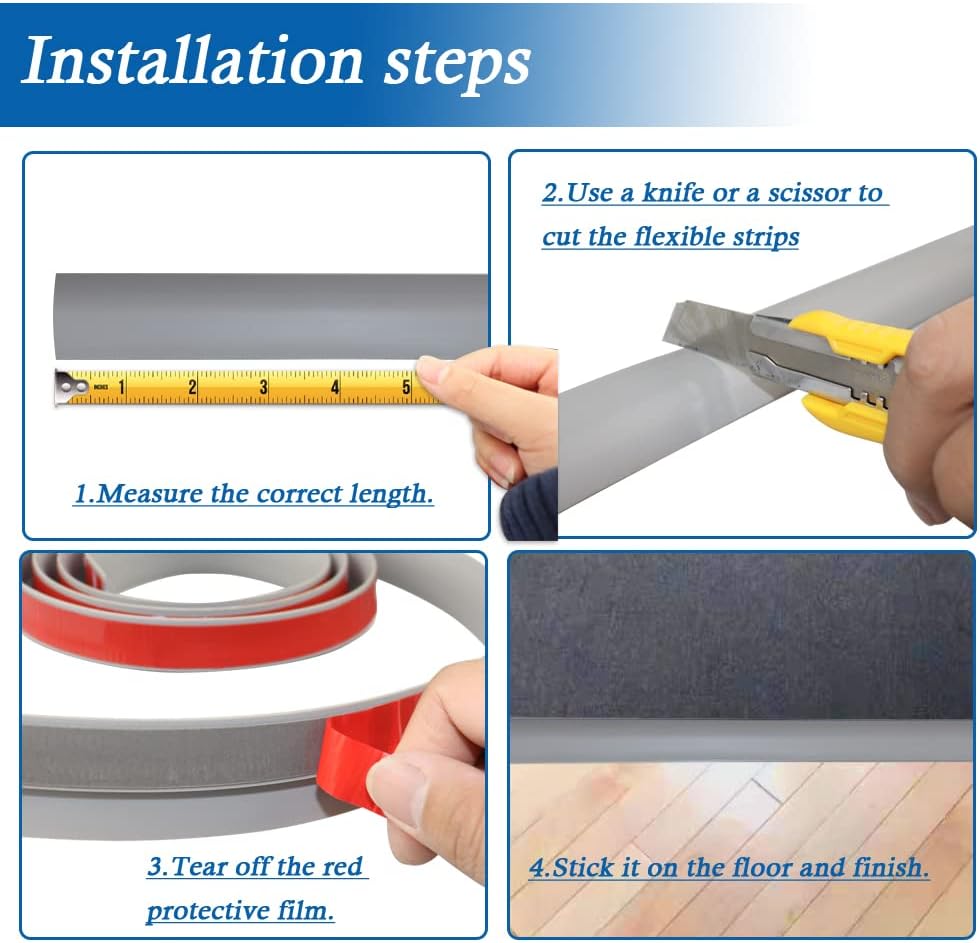 Installation steps

INCHES 1 2 3 4 5

1.Measure the correct length.

2.Use a knife or a scissor to cut the flexible strips

3.Tear off the red protective film.

4.Stick it on the floor and finish.