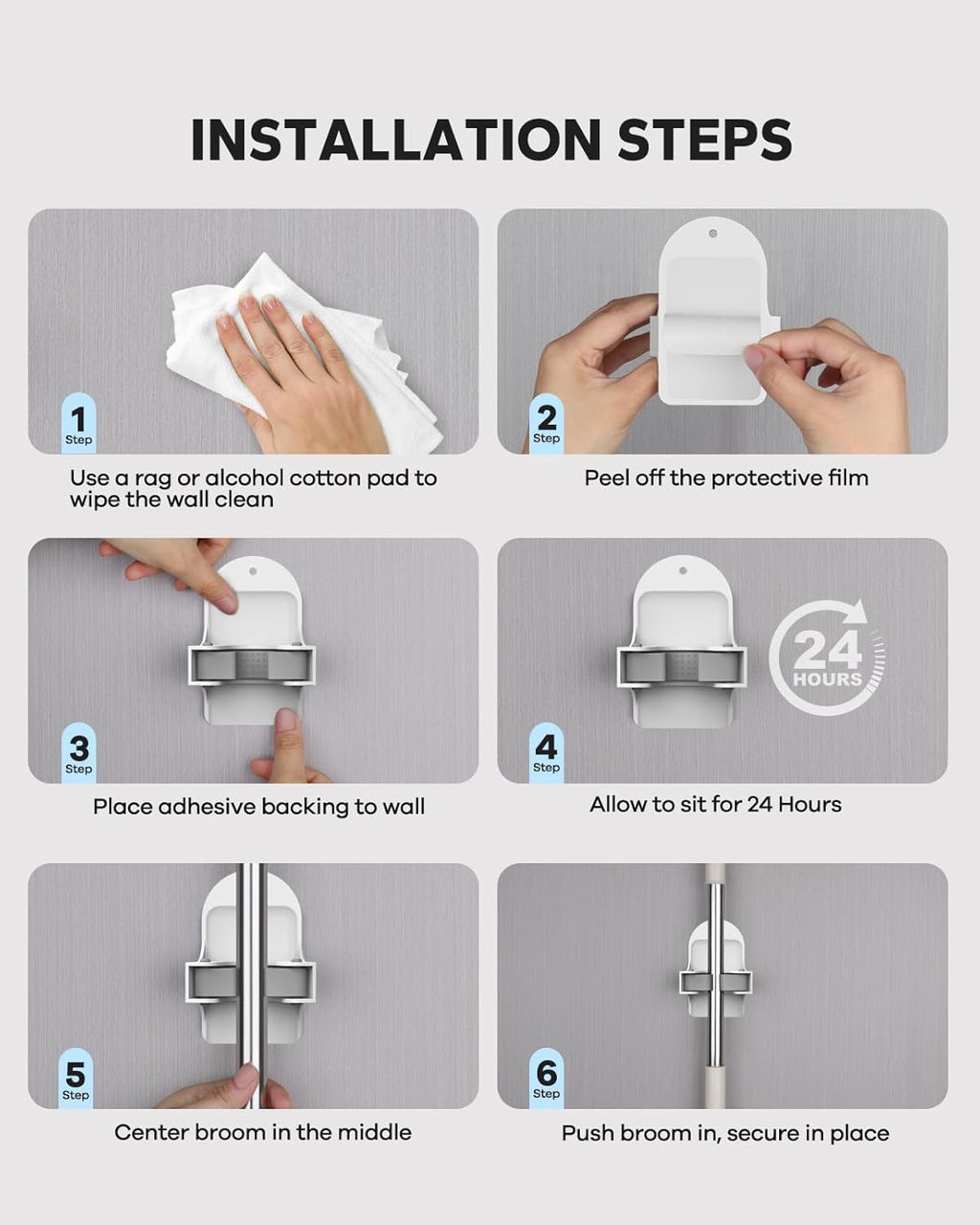 INSTALLATION STEPS

1
Step

Use a rag or alcohol cotton pad to wipe the wall clean

2
Step

Peel off the protective film

3
Step

Place adhesive backing to wall

4
Step

24
HOURS

Allow to sit for 24 Hours

5
Step

Center broom in the middle

6
Step

Push broom in, secure in place