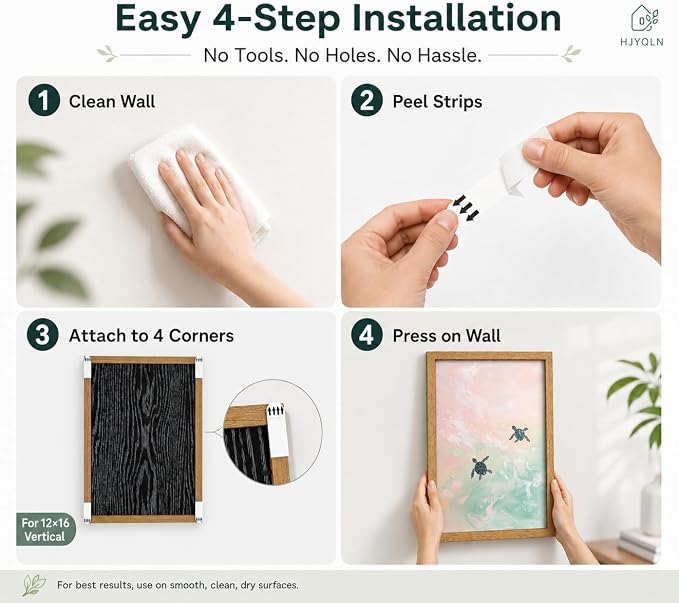 Easy 4-Step Installation

HJYQLN

No Tools. No Holes. No Hassle.

1 Clean Wall

2 Peel Strips

3 Attach to 4 Corners

For 12×16 Vertical

4 Press on Wall

For best results, use on smooth, clean, dry surfaces.