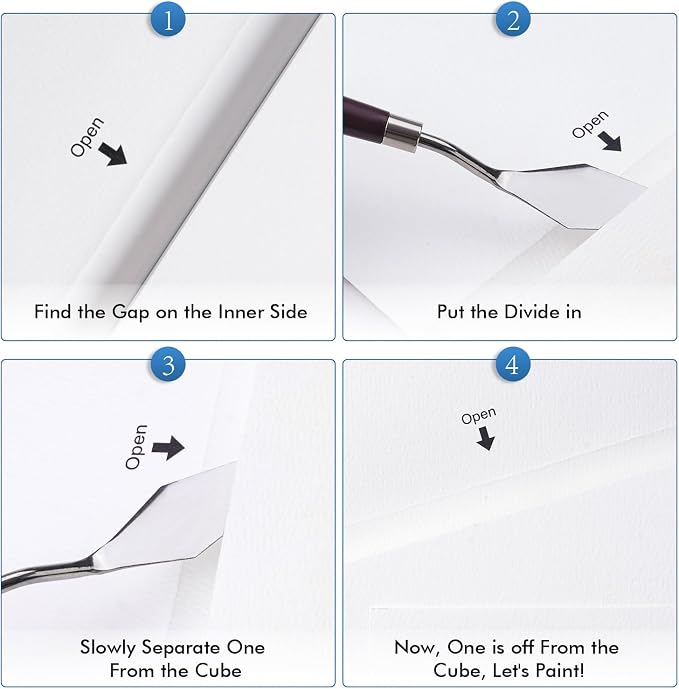 1

Open

Find the Gap on the Inner Side

2

Open

Put the Divide in

3

Open

Slowly Separate One From the Cube

4

Open

Now, One is off From the Cube, Let's Paint!