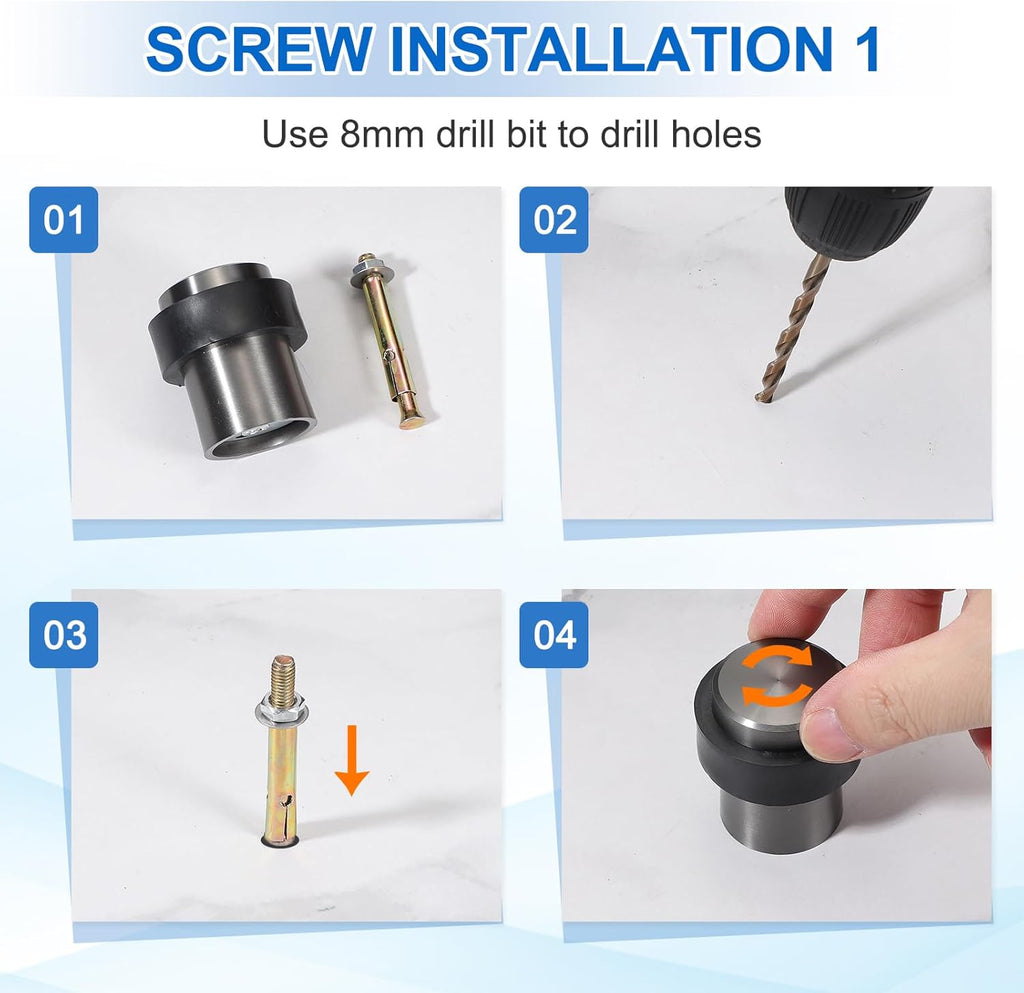 SCREW INSTALLATION 1

Use 8mm drill bit to drill holes

01

02

03

04