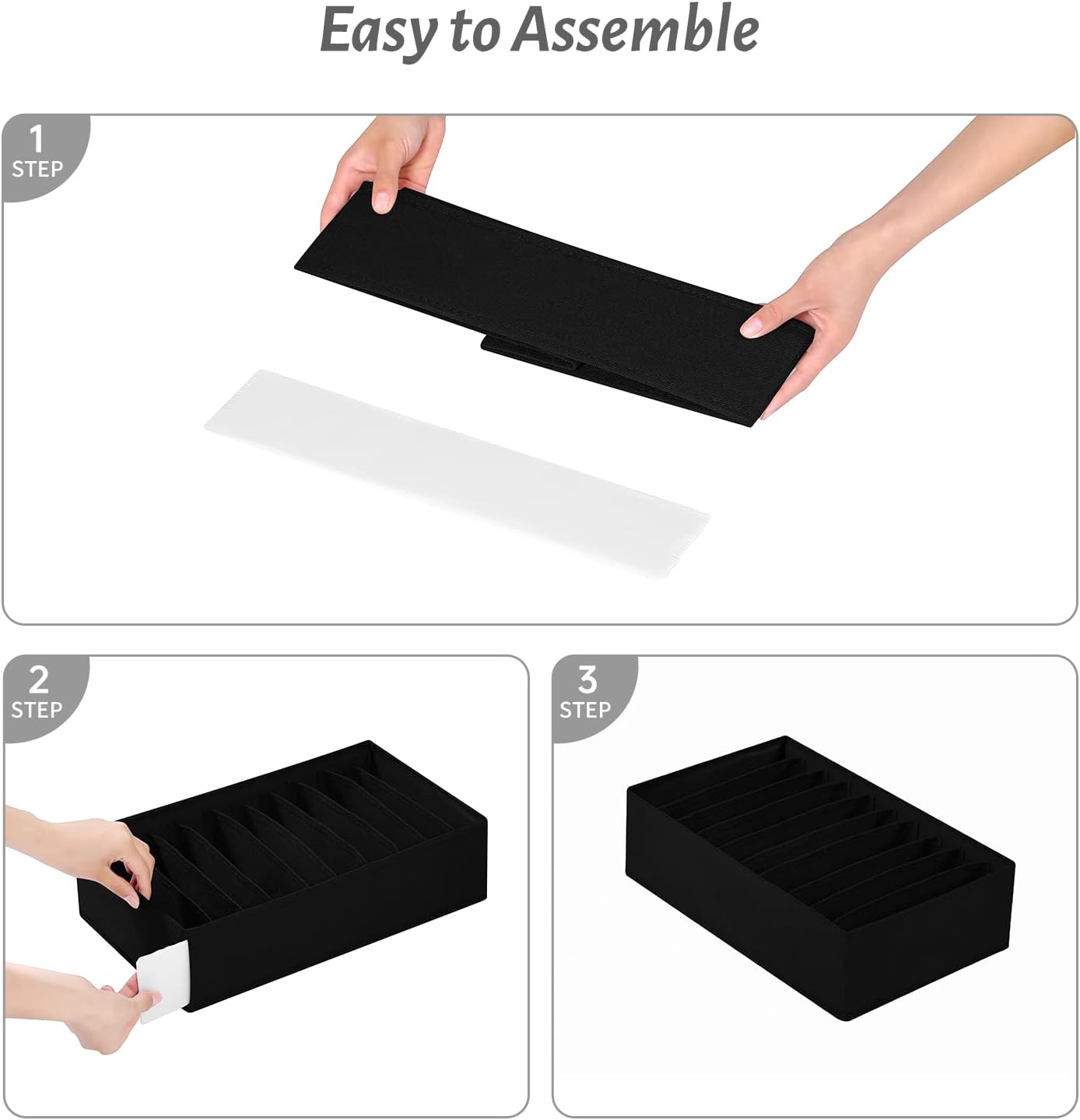 Easy to Assemble

1
STEP

2
STEP

3
STEP