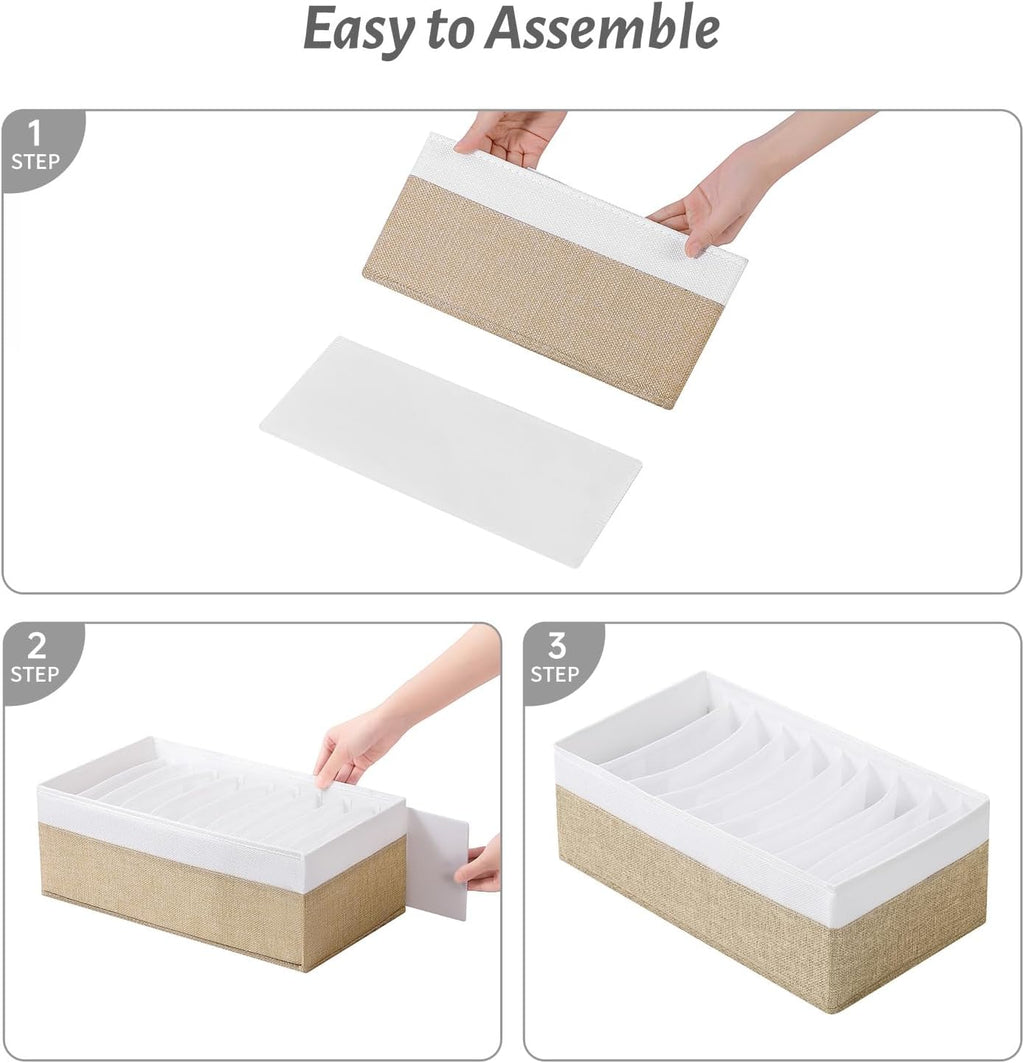 Easy to Assemble

1
STEP

2
STEP

3
STEP