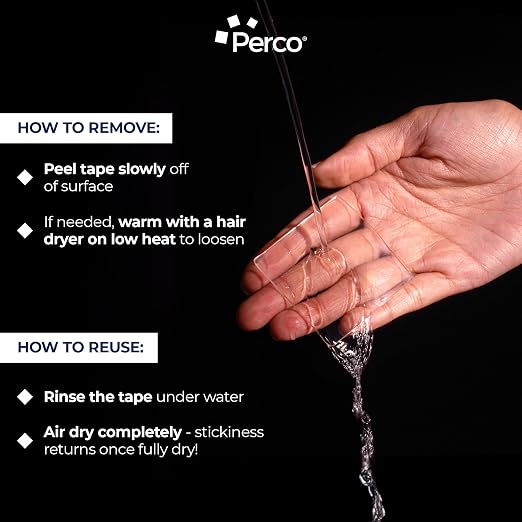 Perco®

HOW TO REMOVE:

Peel tape slowly off of surface

If needed, warm with a hair dryer on low heat to loosen

HOW TO REUSE:

Rinse the tape under water

Air dry completely - stickiness returns once fully dry!