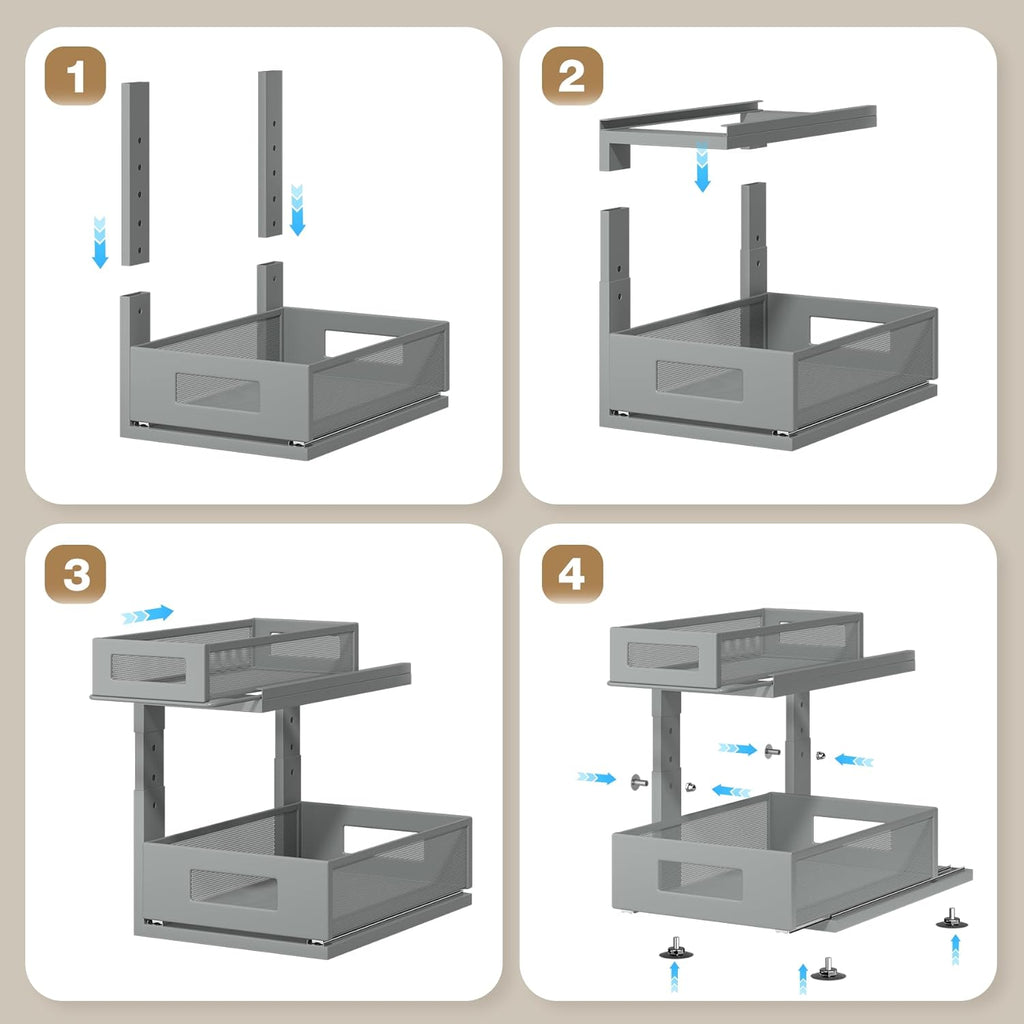 1

2

3

4