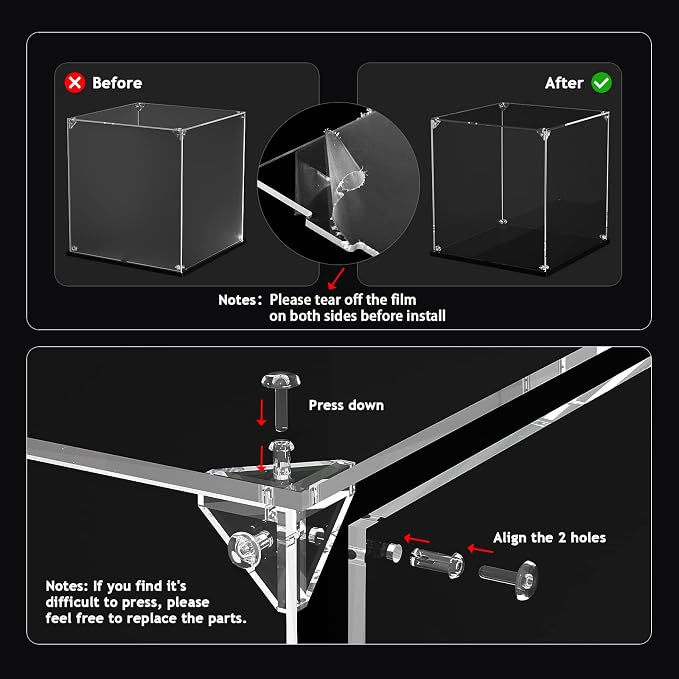 Before

After

Notes: Please tear off the film on both sides before install

Press down

Align the 2 holes

Notes: If you find it's difficult to press, please feel free to replace the parts.