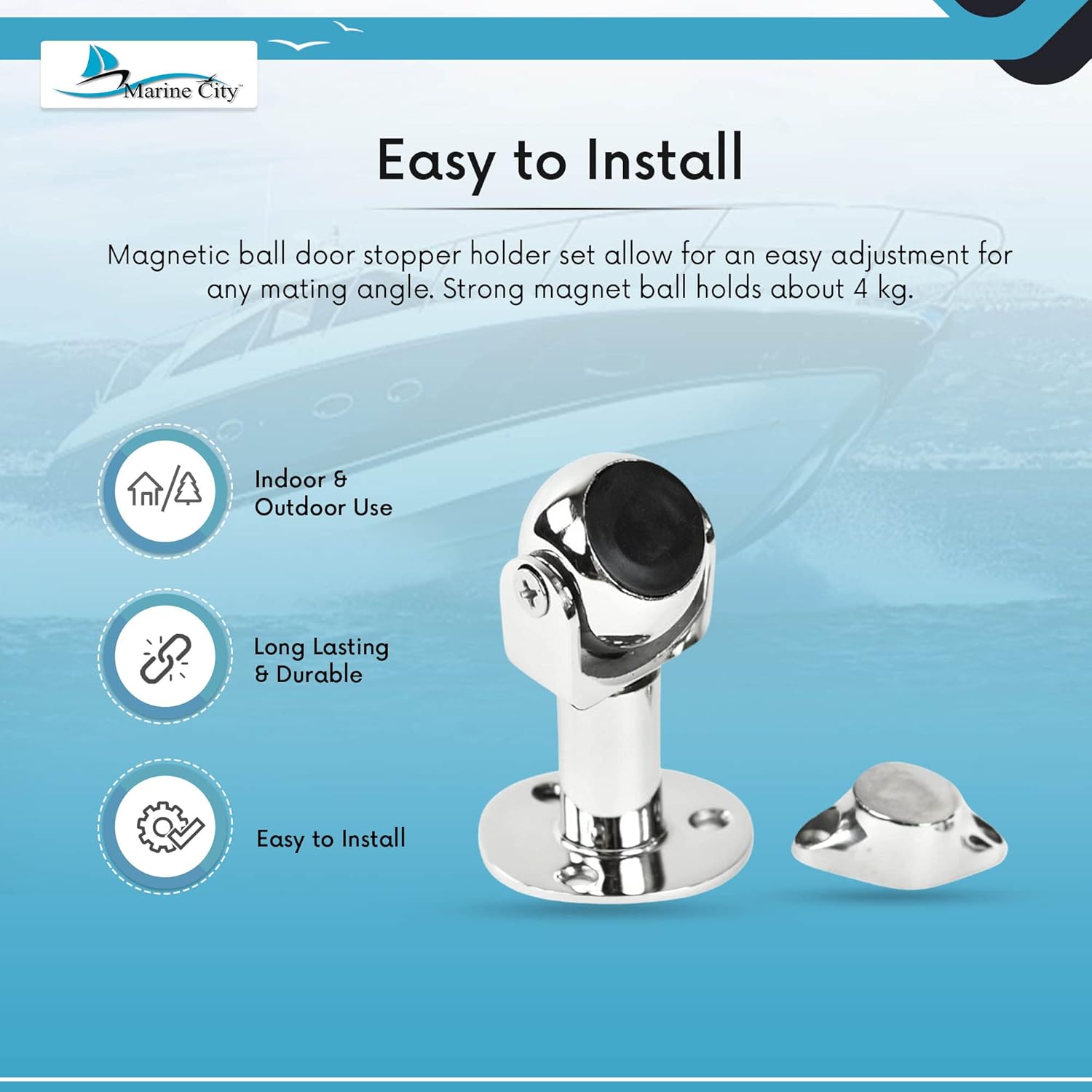 Marine City™

Easy to Install

Magnetic ball door stopper holder set allow for an easy adjustment for any mating angle. Strong magnet ball holds about 4 kg.

Indoor & Outdoor Use

Long Lasting & Durable

Easy to Install