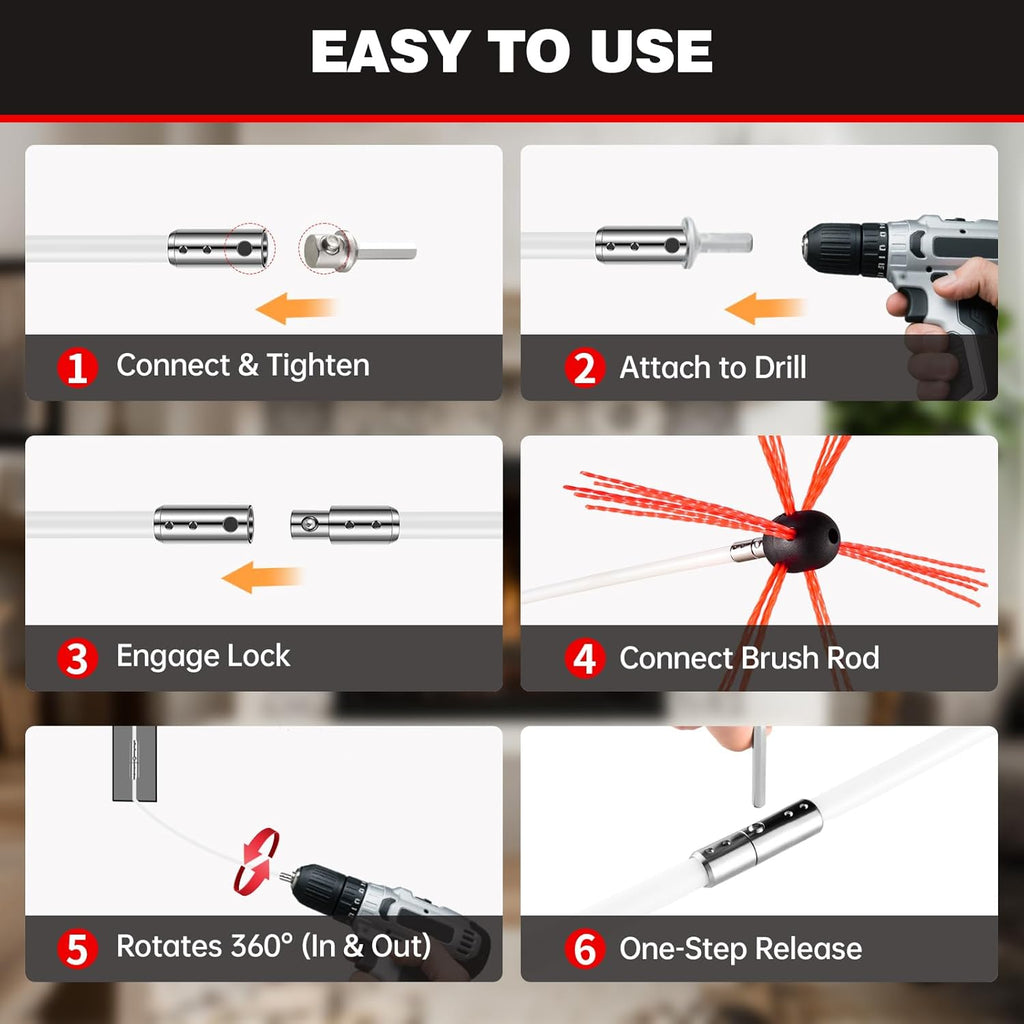 EASY TO USE

1 Connect & Tighten

2 Attach to Drill

3 Engage Lock

4 Connect Brush Rod

5 Rotates 360° (In & Out)

6 One-Step Release