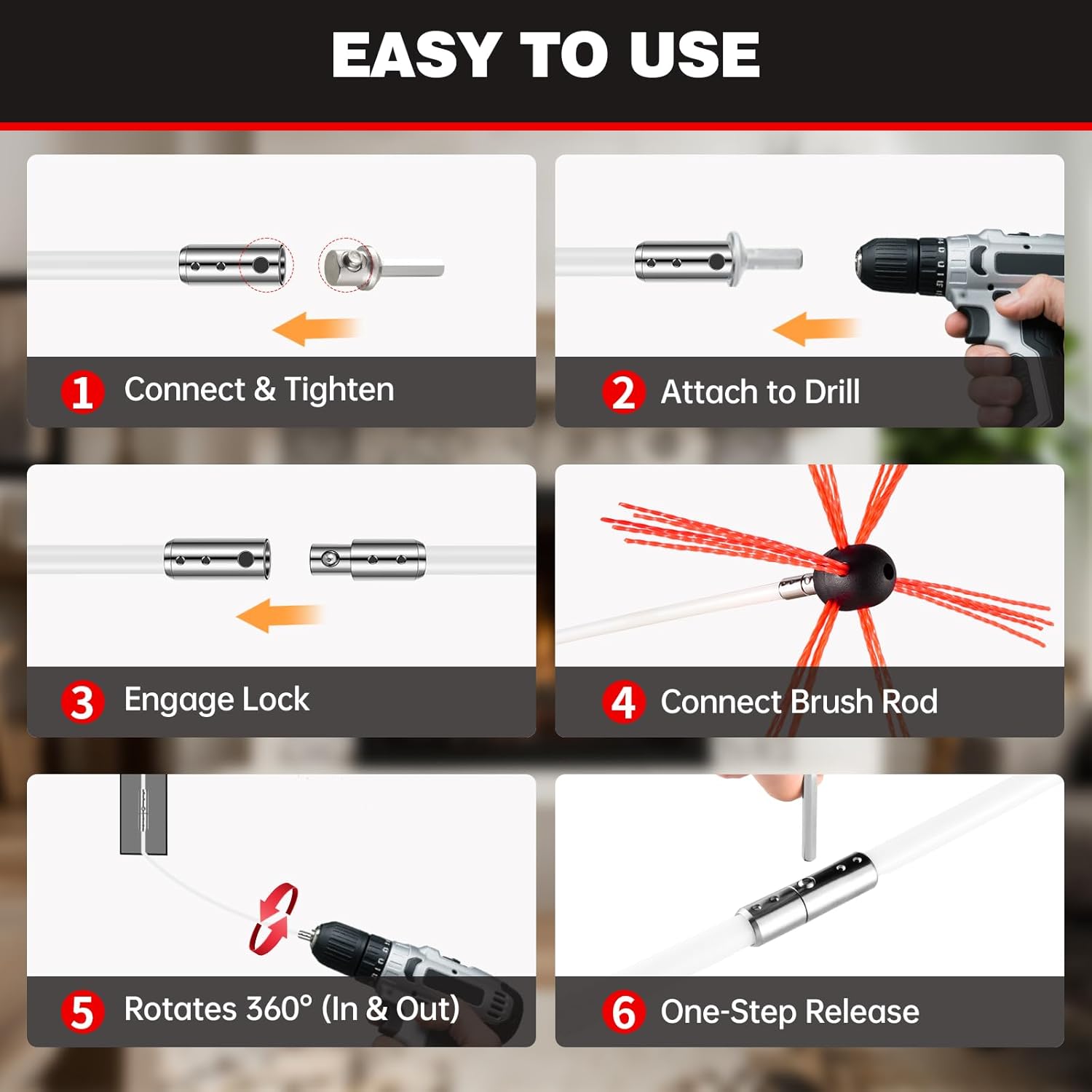 EASY TO USE

1 Connect & Tighten

2 Attach to Drill

3 Engage Lock

4 Connect Brush Rod

5 Rotates 360° (In & Out)

6 One-Step Release