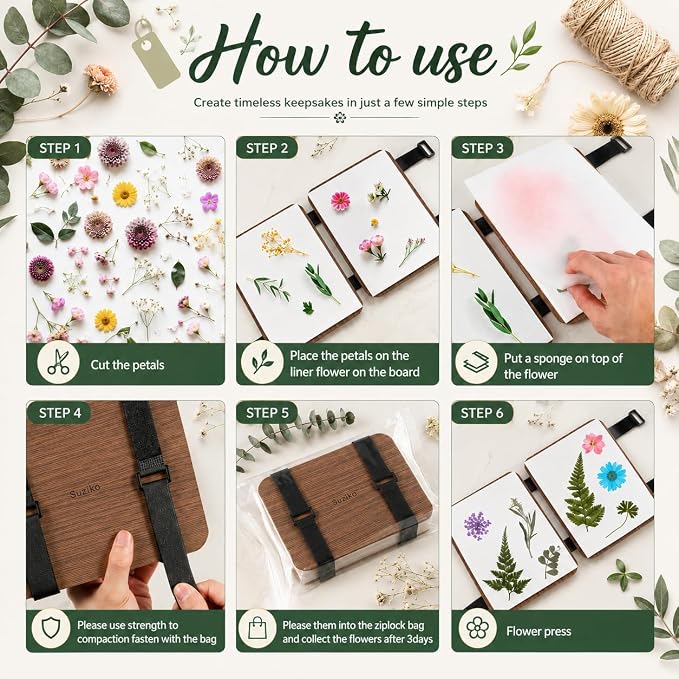 How to use

Create timeless keepsakes in just a few simple steps

STEP 1
Cut the petals

STEP 2
Place the petals on the liner flower on the board

STEP 3
Put a sponge on top of the flower

STEP 4
Suziko
Please use strength to compaction fasten with the bag

STEP 5
Suziko
Please them into the ziplock bag and collect the flowers after 3days

STEP 6
Flower press