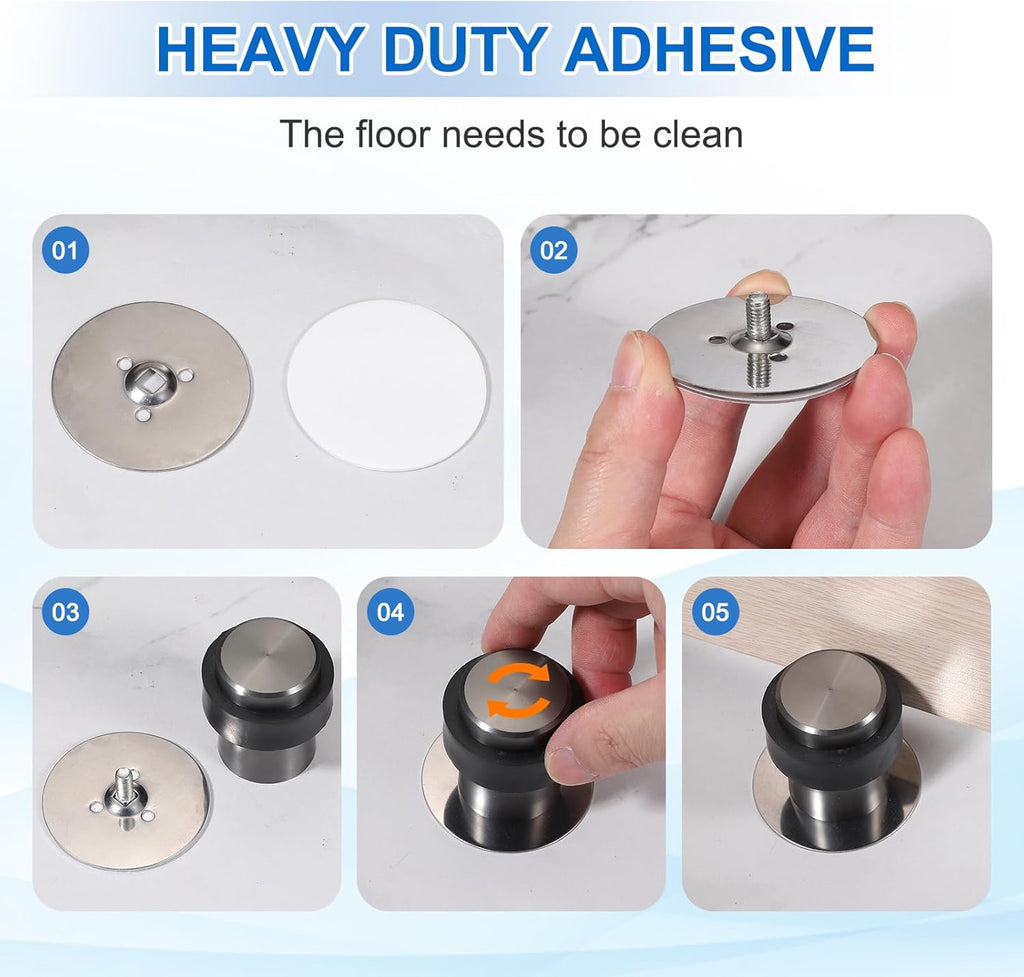 HEAVY DUTY ADHESIVE

The floor needs to be clean

01

02

03

04

05