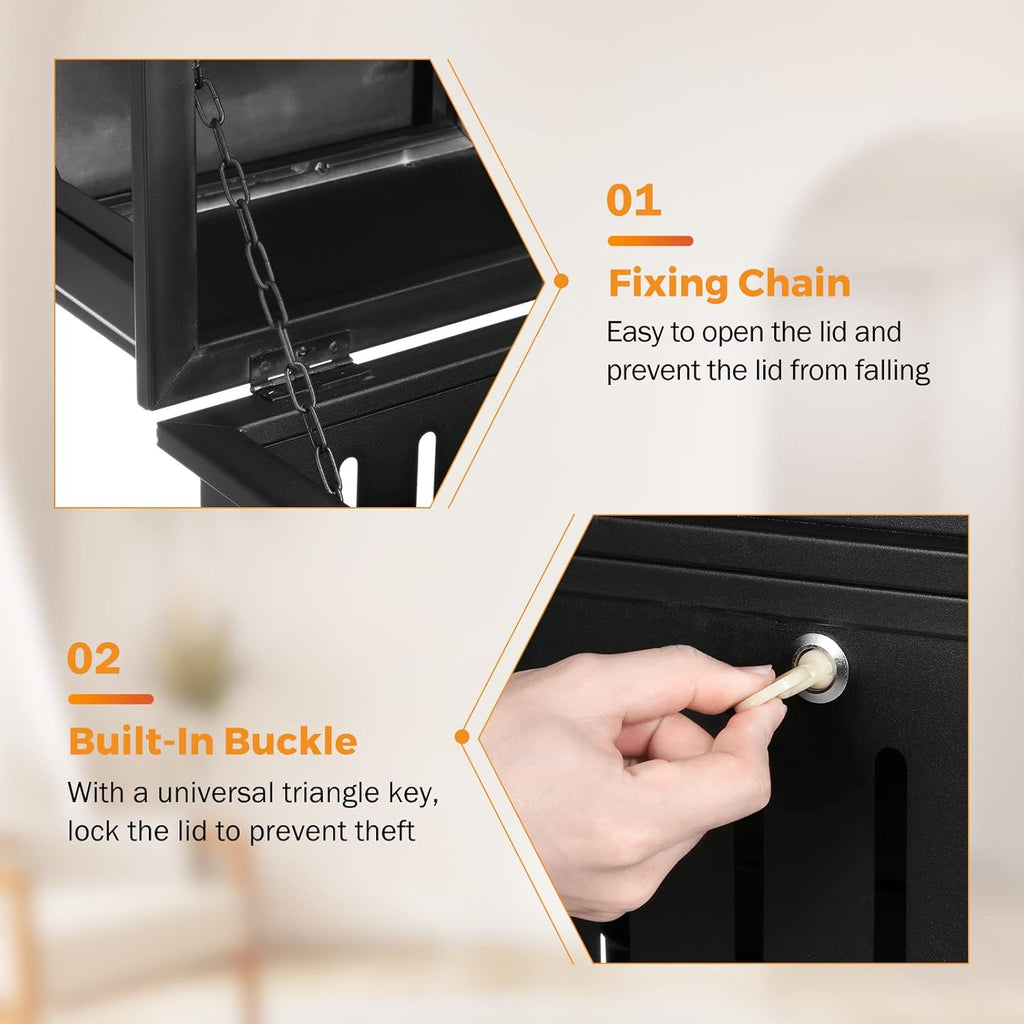 01

Fixing Chain

Easy to open the lid and prevent the lid from falling

02

Built-In Buckle

With a universal triangle key, lock the lid to prevent theft