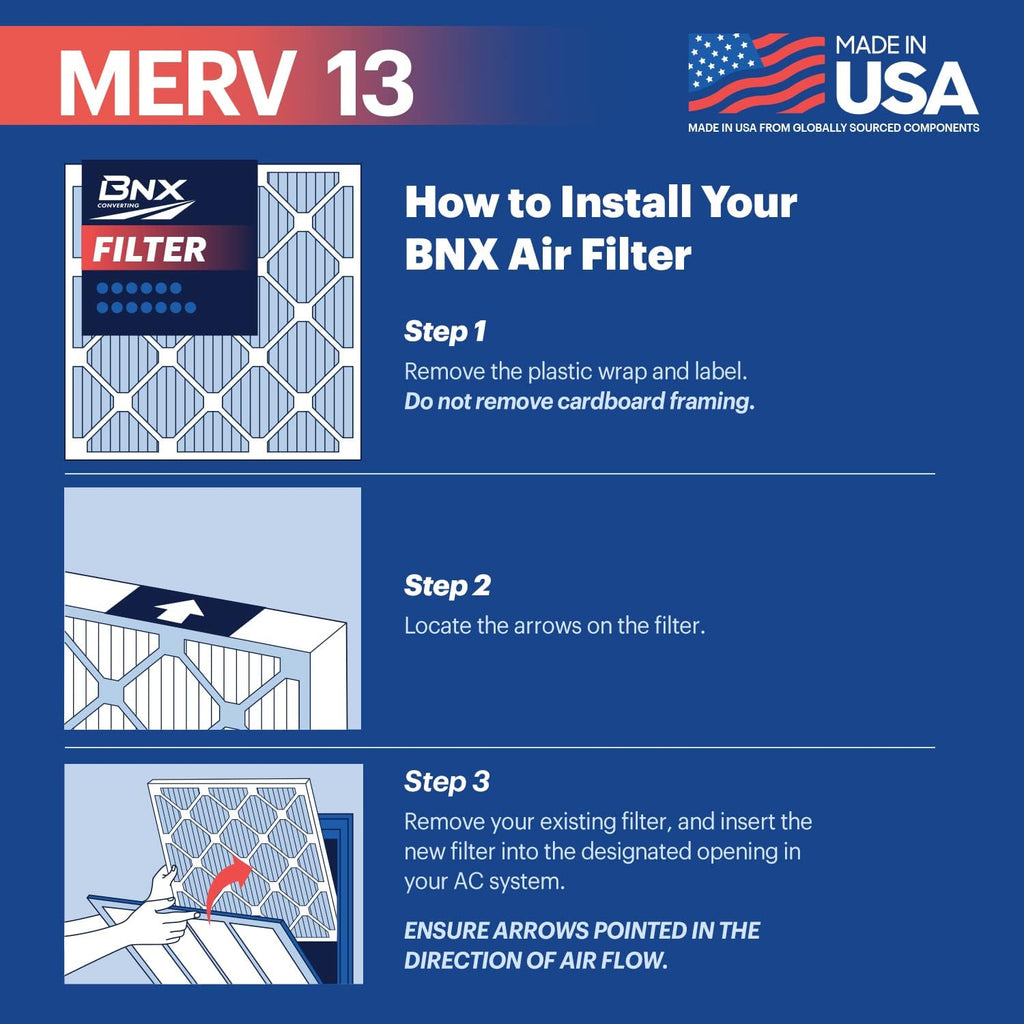 MERV 13

MADE IN USA

MADE IN USA FROM GLOBALLY SOURCED COMPONENTS

BNX CONVERTING

FILTER

How to Install Your BNX Air Filter

Step 1

Remove the plastic wrap and label. Do not remove cardboard framing.

Step 2

Locate the arrows on the filter.

Step 3

Remove your existing filter, and insert the new filter into the designated opening in your AC system.

ENSURE ARROWS POINTED IN THE DIRECTION OF AIR FLOW.